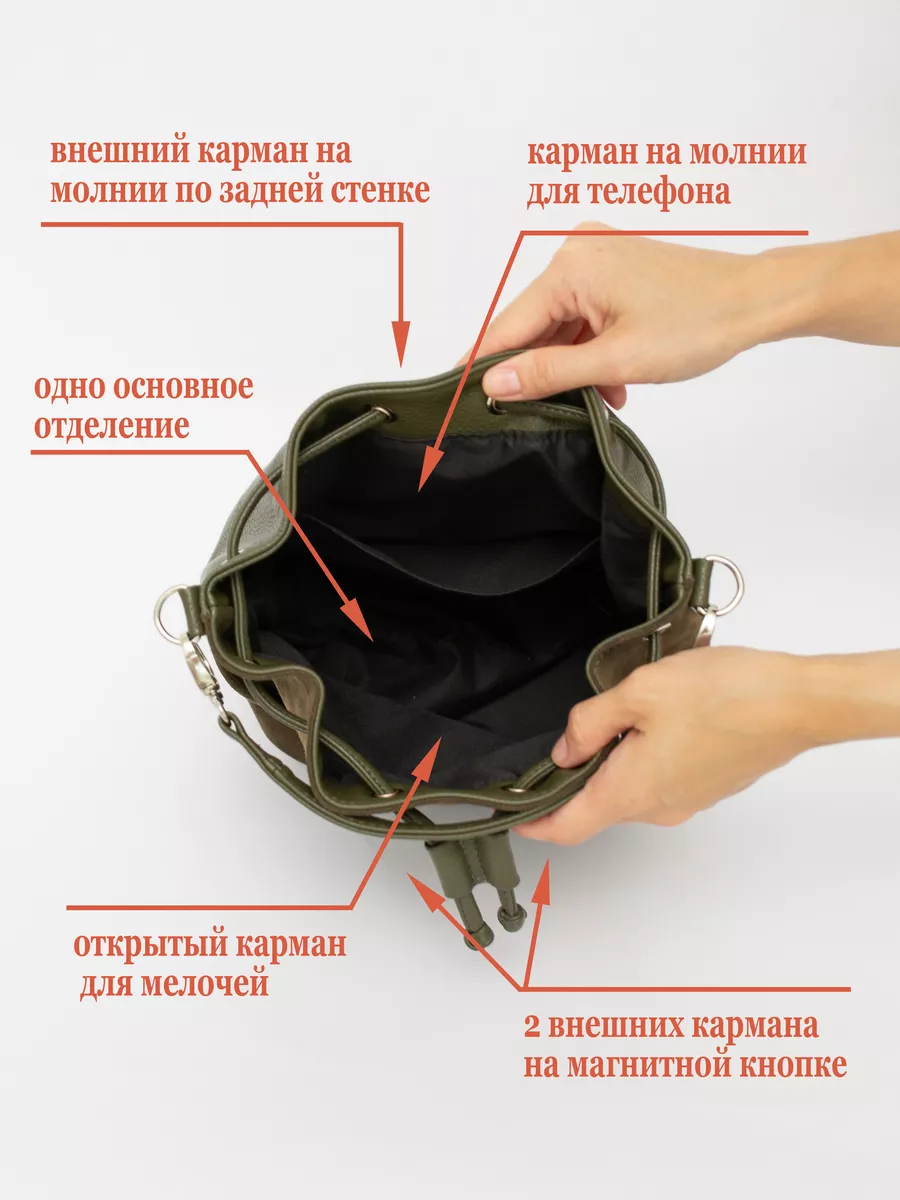 внешний карман на молнии по задней стенке

карман на молнии для телефона

одно основное отделение

открытый карман для мелочей

2 внешних кармана на магнитной кнопке