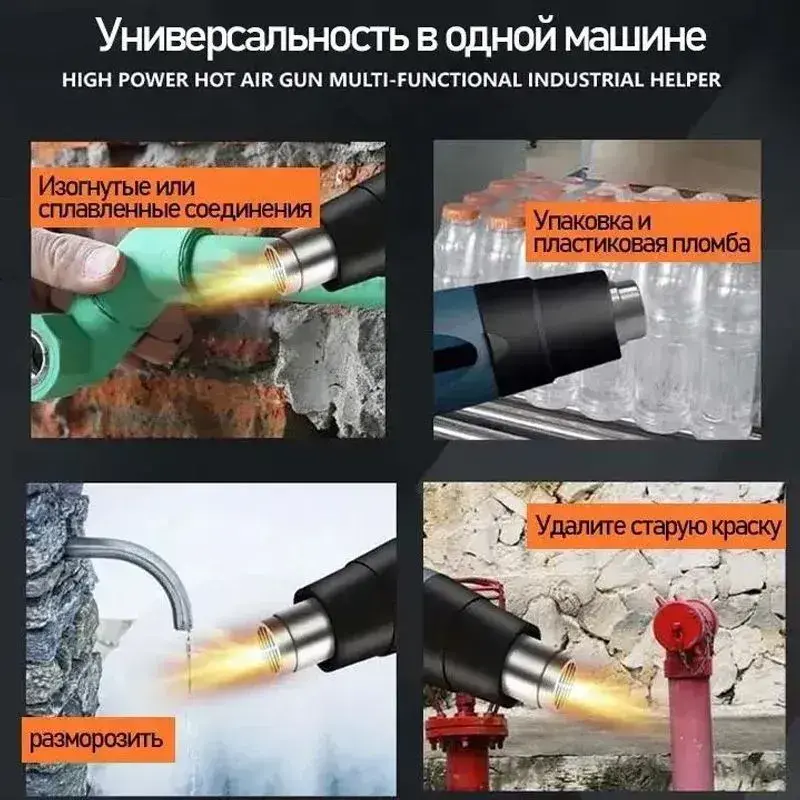 Универсальность в одной машине
HIGH POWER HOT AIR GUN MULTI-FUNCTIONAL INDUSTRIAL HELPER

Изогнутые или сплавленные соединения

Упаковка и пластиковая пломба

разморозить

Удалите старую краску