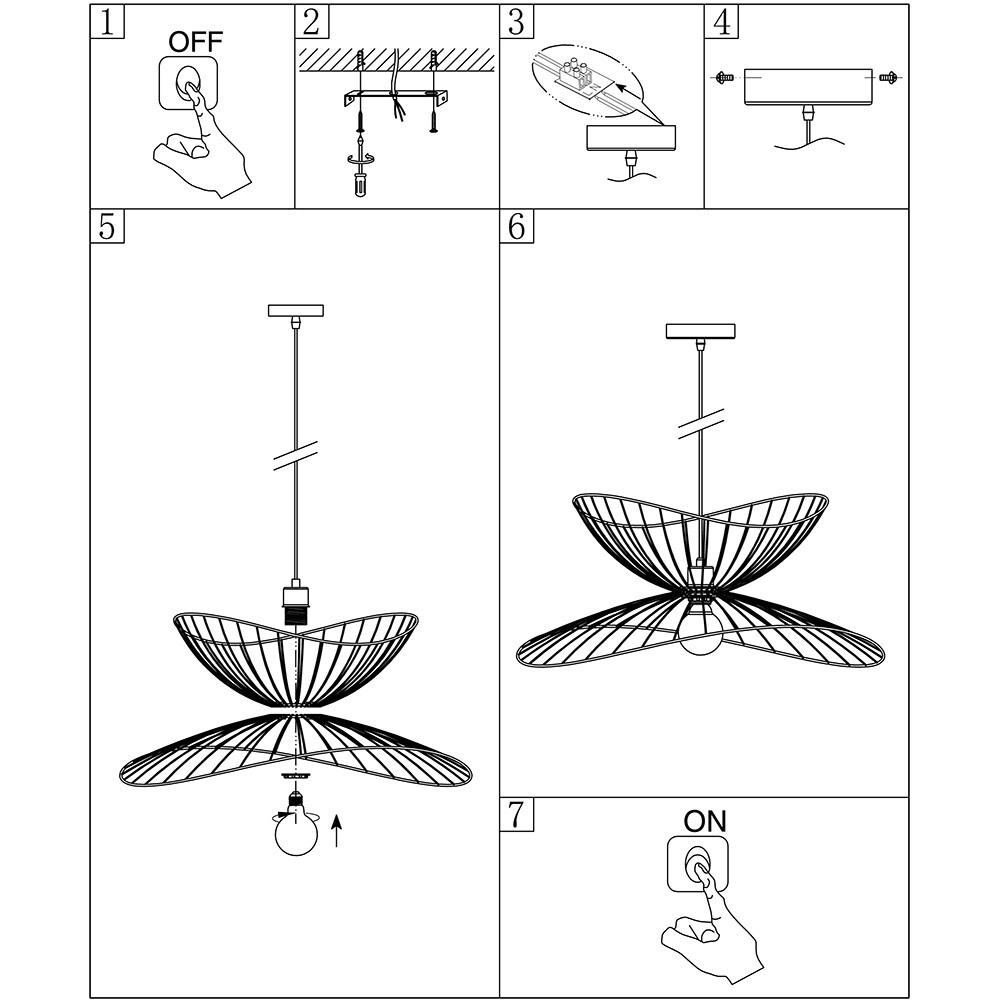 1
OFF
2
3
4
5
6
7
ON