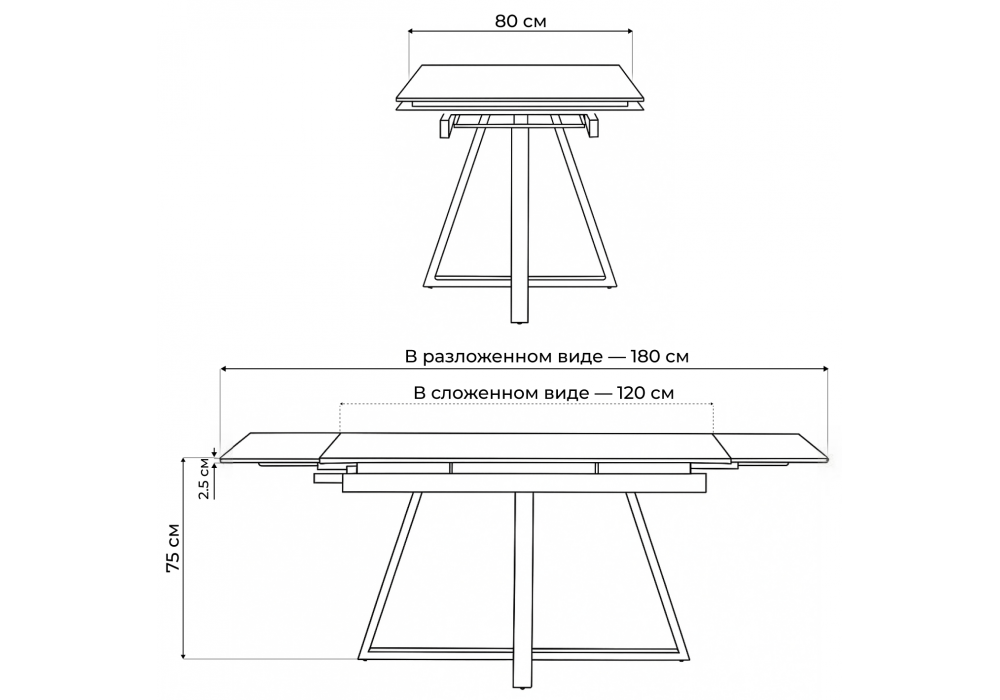 80 см

В разложенном виде — 180 см

В сложенном виде — 120 см

2.5 см

75 см