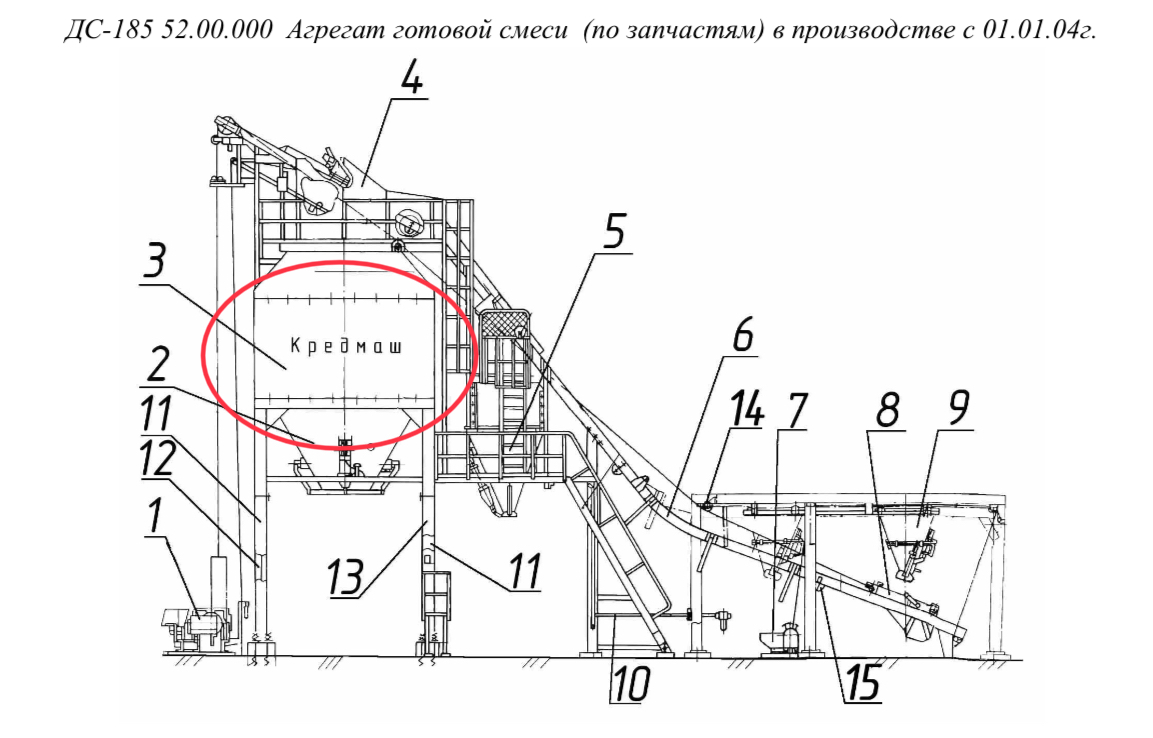 ДС-185 52.00.000 Агрегат готовой смеси (по запчастям) в производстве с 01.01.04г.

4
3
5
Кредмаш
6
2
11
14
7
8
9
12
1
13
11
10
15