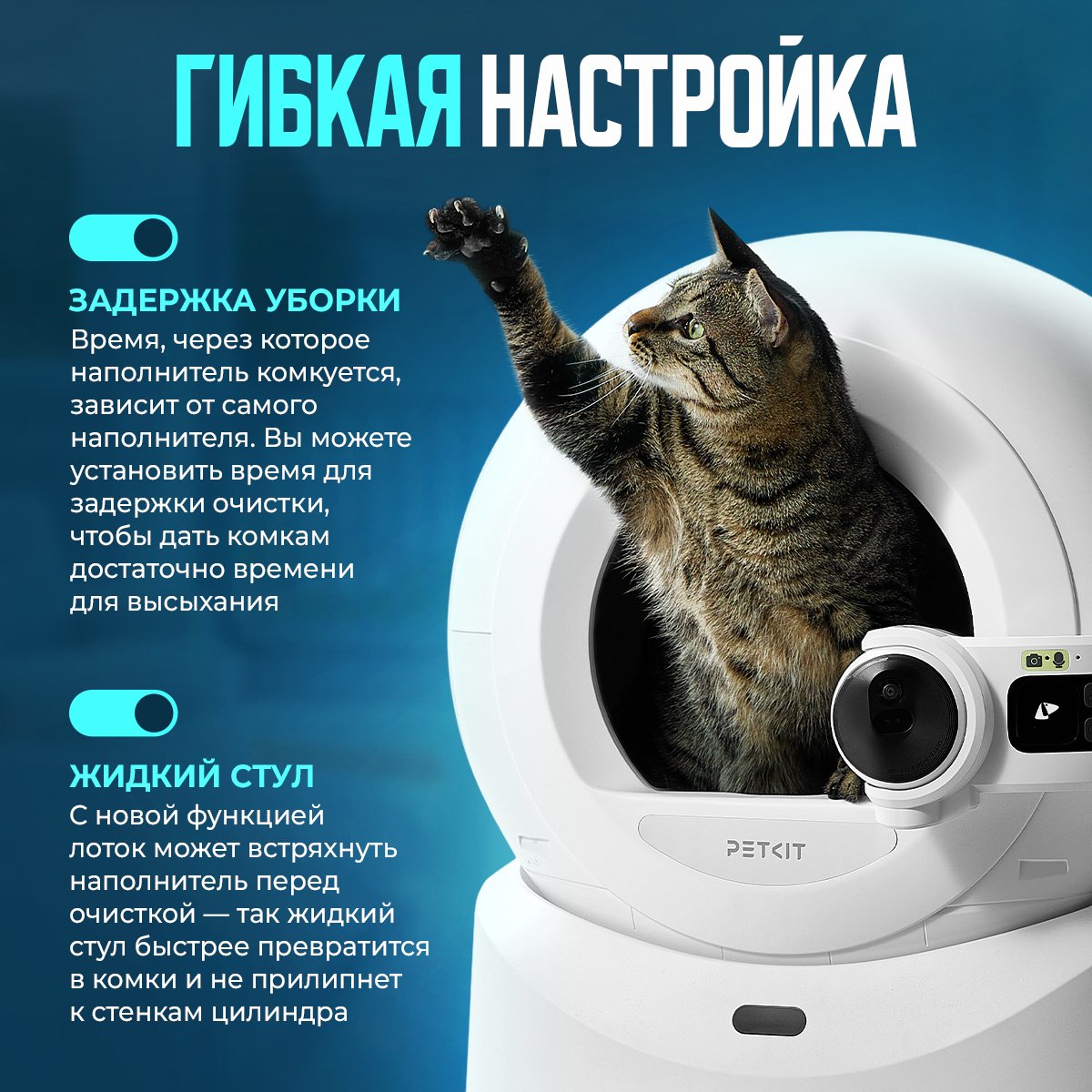 ГИБКАЯ НАСТРОЙКА

ЗАДЕРЖКА УБОРКИ

Время, через которое наполнитель комкуется, зависит от самого наполнителя. Вы можете установить время для задержки очистки, чтобы дать комкам достаточно времени для высыхания

ЖИДКИЙ СТУЛ

С новой функцией лоток может встряхнуть наполнитель перед очисткой — так жидкий стул быстрее превратится в комки и не прилипнет к стенкам цилиндра

PETKIT