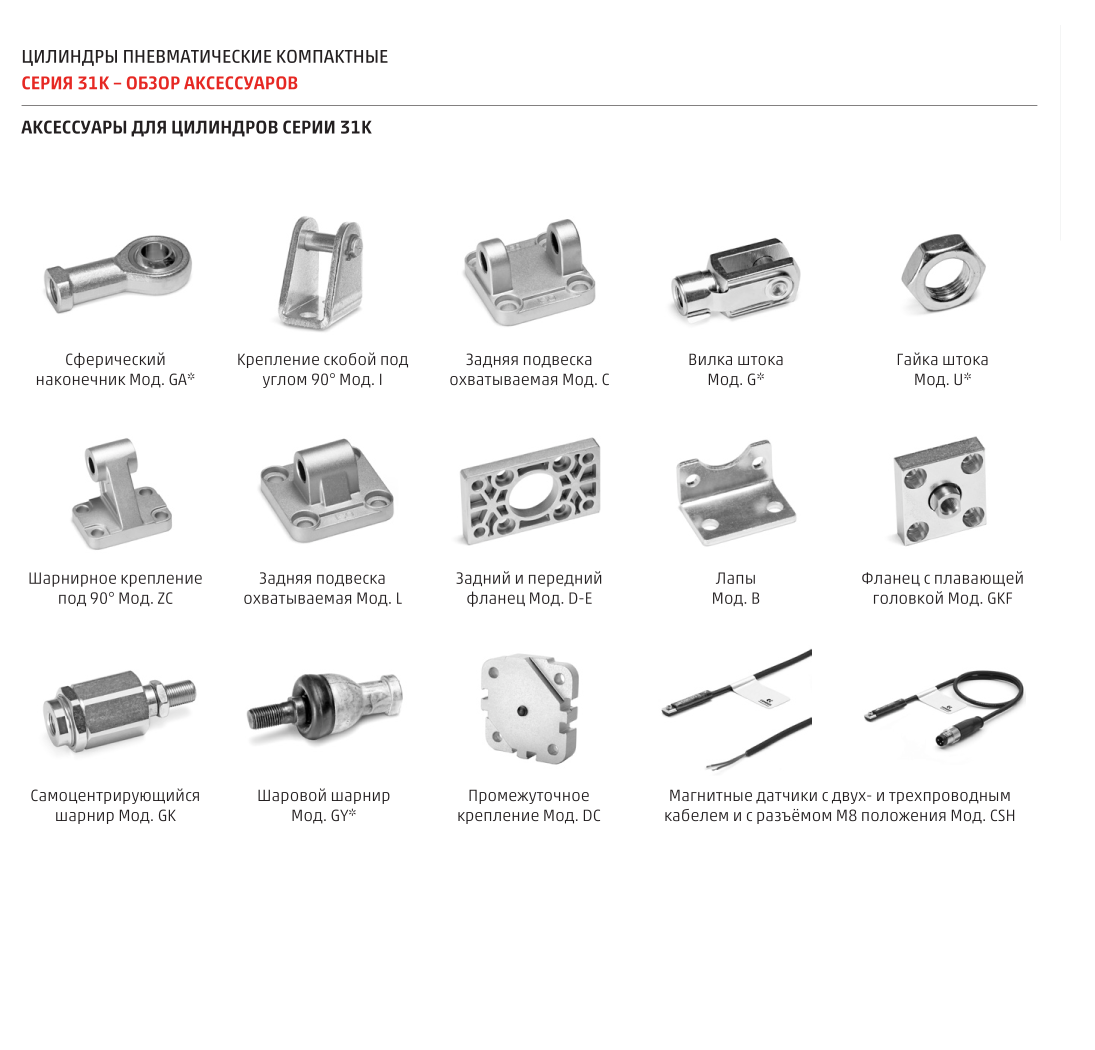 ЦИЛИНДРЫ ПНЕВМАТИЧЕСКИЕ КОМПАКТНЫЕ
СЕРИЯ 31К – ОБЗОР АКСЕССУАРОВ

АКСЕССУАРЫ ДЛЯ ЦИЛИНДРОВ СЕРИИ 31К

Сферический наконечник Мод. GA*

Крепление скобой под углом 90° Мод. I

Задняя подвеска охватываемая Мод. C

Вилка штока Мод. G*

Гайка штока Мод. U*

Шарнирное крепление под 90° Мод. ZC

Задняя подвеска охватываемая Мод. L

Задний и передний фланец Мод. D-E

Лапы Мод. B

Фланец с плавающей головкой Мод. GKF

Самоцентрирующийся шарнир Мод. GK

Шаровой шарнир Мод. GY*

Промежуточное крепление Мод. DC

Магнитные датчики с двух- и трехпроводным кабелем и с разъёмом M8 положения Мод. CSH