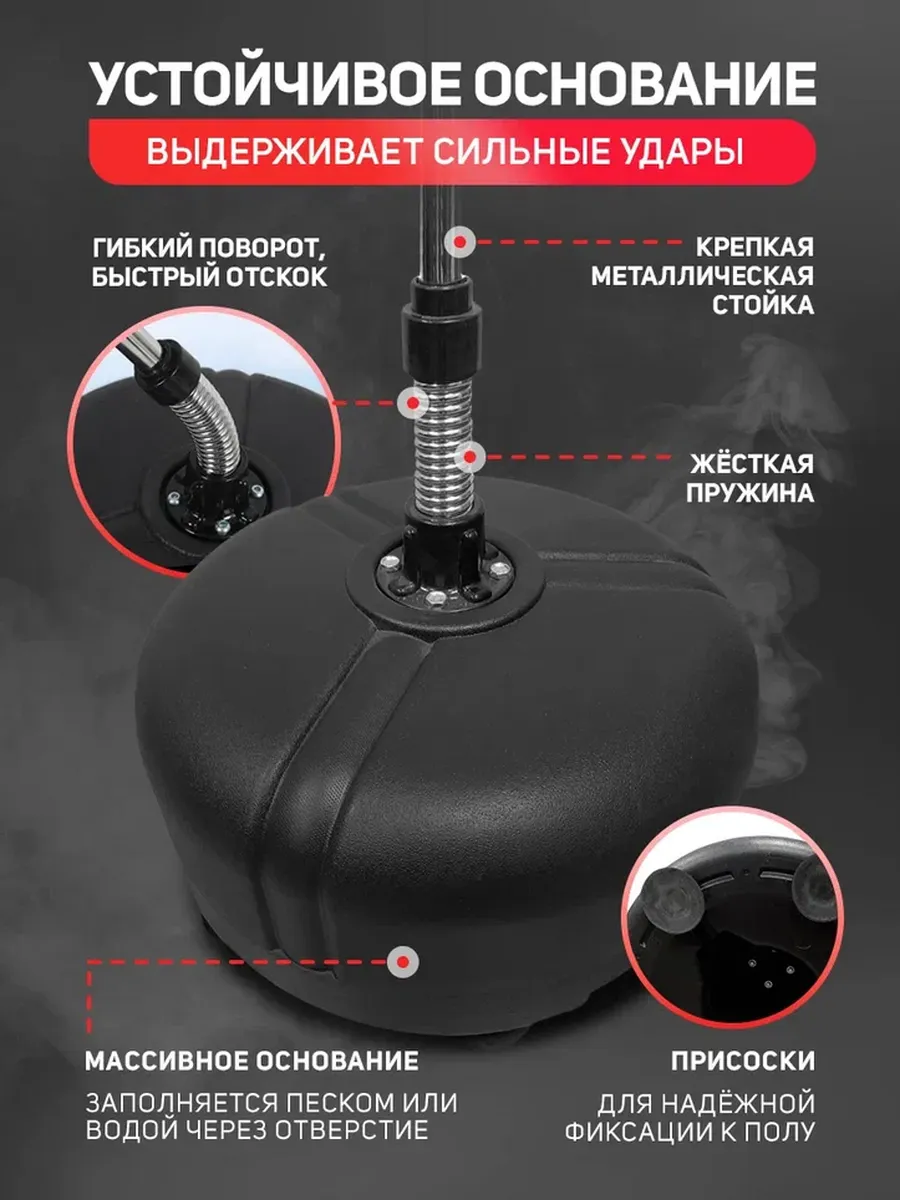 УСТОЙЧИВОЕ ОСНОВАНИЕ

ВЫДЕРЖИВАЕТ СИЛЬНЫЕ УДАРЫ

ГИБКИЙ ПОВОРОТ, БЫСТРЫЙ ОТСКОК

КРЕПКАЯ МЕТАЛЛИЧЕСКАЯ СТОЙКА

ЖЁСТКАЯ ПРУЖИНА

МАССИВНОЕ ОСНОВАНИЕ

ЗАПОЛНЯЕТСЯ ПЕСКОМ ИЛИ ВОДОЙ ЧЕРЕЗ ОТВЕРСТИЕ

ПРИСОСКИ

ДЛЯ НАДЁЖНОЙ ФИКСАЦИИ К ПОЛУ