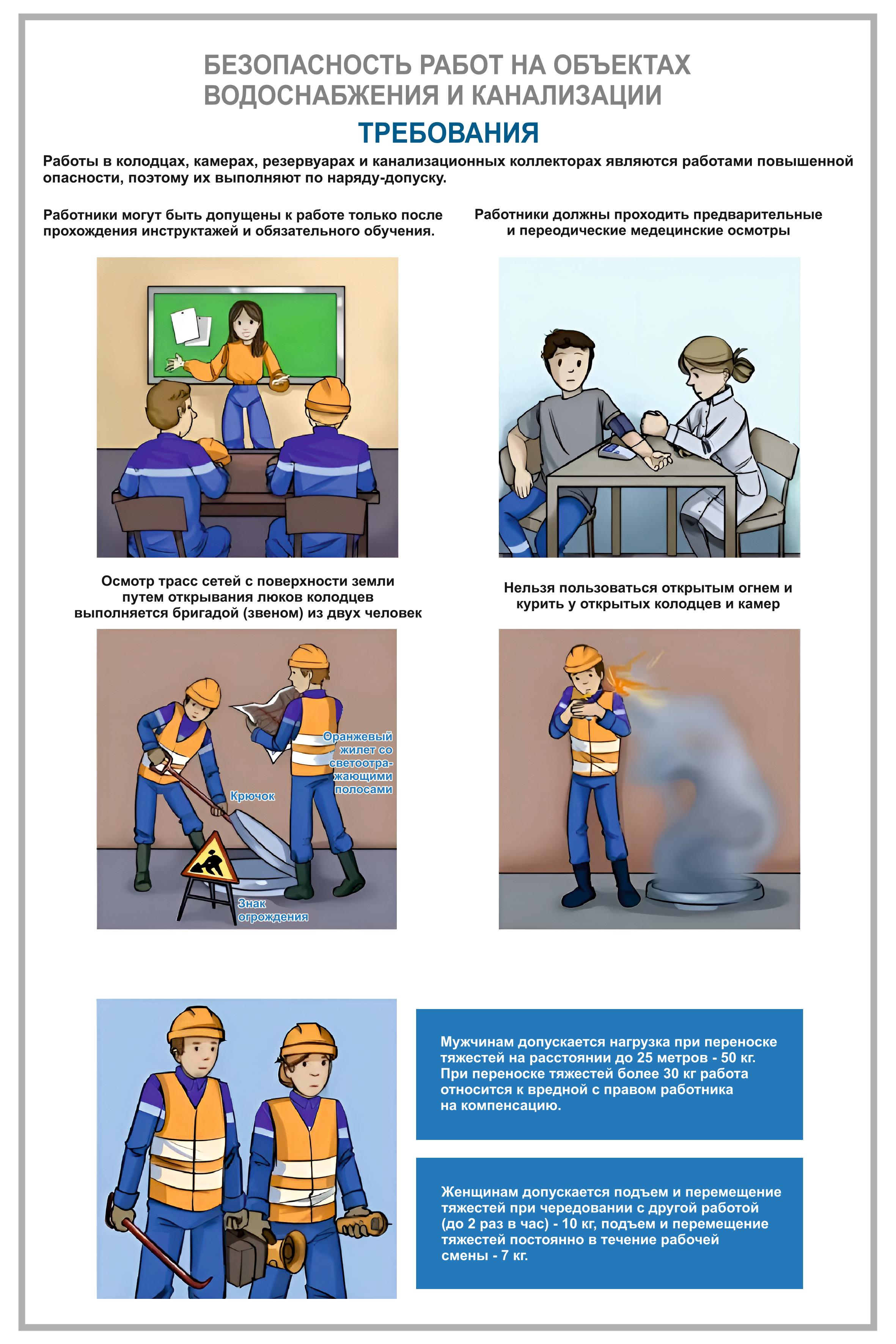 БЕЗОПАСНОСТЬ РАБОТ НА ОБЪЕКТАХ ВОДОСНАБЖЕНИЯ И КАНАЛИЗАЦИИ

ТРЕБОВАНИЯ

Работы в колодцах, камерах, резервуарах и канализационных коллекторах являются работами повышенной опасности, поэтому их выполняют по наряду-допуску.

Работники могут быть допущены к работе только после прохождения инструктажей и обязательного обучения.

Работники должны проходить предварительные и переодические медецинские осмотры

Осмотр трасс сетей с поверхности земли путем открывания люков колодцев выполняется бригадой (звеном) из двух человек

Оранжевый жилет со светоотражающими полосами

Крючок

Знак огрождения

Нельзя пользоваться открытым огнем и курить у открытых колодцев и камер

Мужчинам допускается нагрузка при переноске тяжестей на расстоянии до 25 метров - 50 кг. При переноске тяжестей более 30 кг работа относится к вредной с правом работника на компенсацию.

Женщинам допускается подъем и перемещение тяжестей при чередовании с другой работой (до 2 раз в час) - 10 кг, подъем и перемещение тяжестей постоянно в течение рабочей смены - 7 кг.