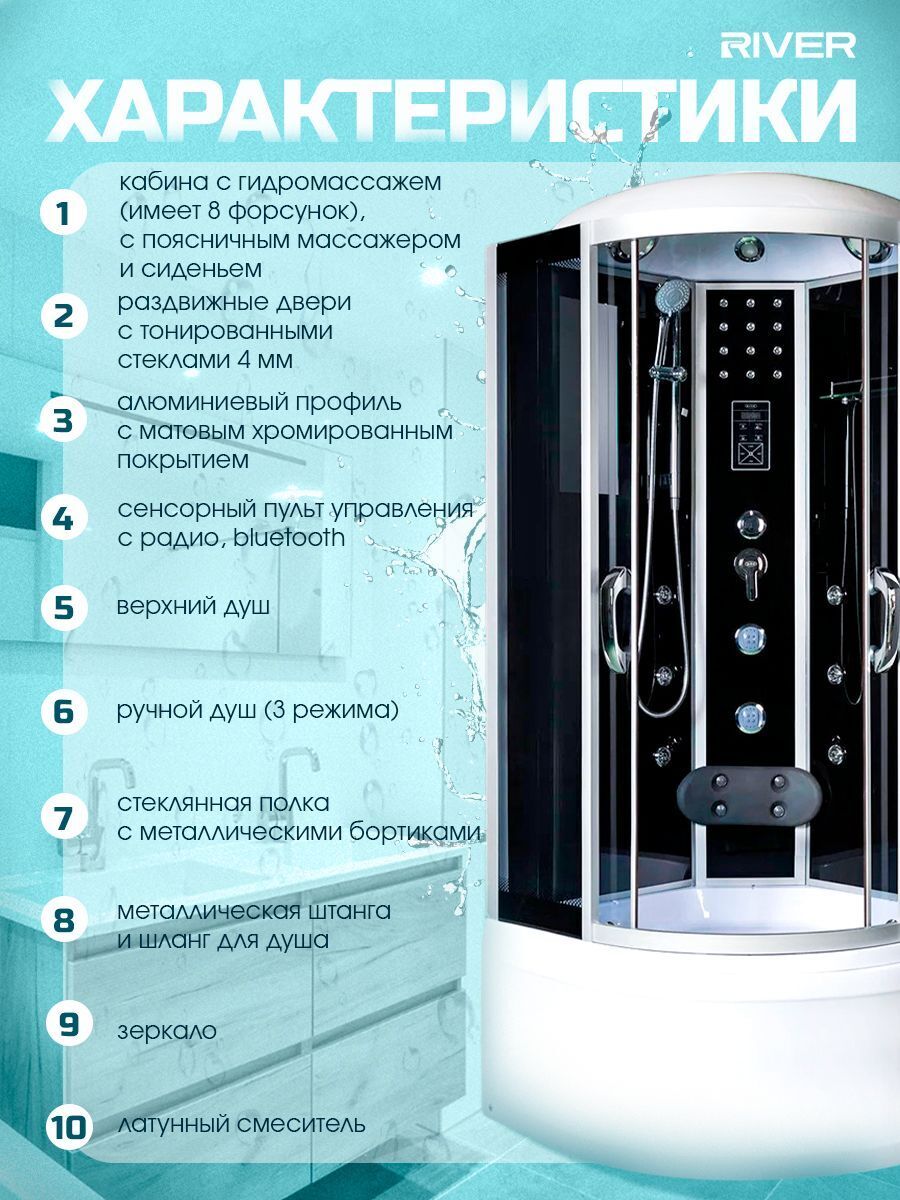 RIVER

ХАРАКТЕРИСТИКИ

1 кабина с гидромассажем (имеет 8 форсунок), с поясничным массажером и сиденьем

2 раздвижные двери с тонированными стеклами 4 мм

3 алюминиевый профиль с матовым хромированным покрытием

4 сенсорный пульт управления с радио, bluetooth

5 верхний душ

6 ручной душ (3 режима)

7 стеклянная полка с металлическими бортиками

8 металлическая штанга и шланг для душа

9 зеркало

10 латунный смеситель