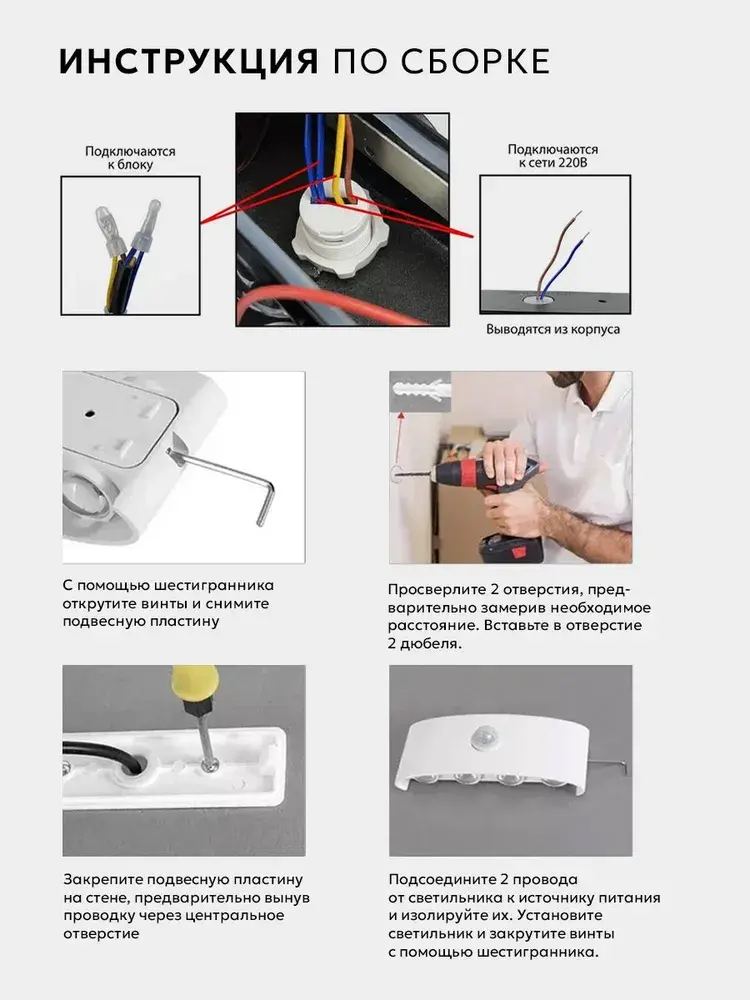 ИНСТРУКЦИЯ ПО СБОРКЕ

Подключаются к блоку

Подключаются к сети 220В

Выводятся из корпуса

С помощью шестигранника открутите винты и снимите подвесную пластину

Просверлите 2 отверстия, предварительно замерив необходимое расстояние. Вставьте в отверстие 2 дюбеля.

Закрепите подвесную пластину на стене, предварительно вынув проводку через центральное отверстие

Подсоедините 2 провода от светильника к источнику питания и изолируйте их. Установите светильник и закрутите винты с помощью шестигранника.