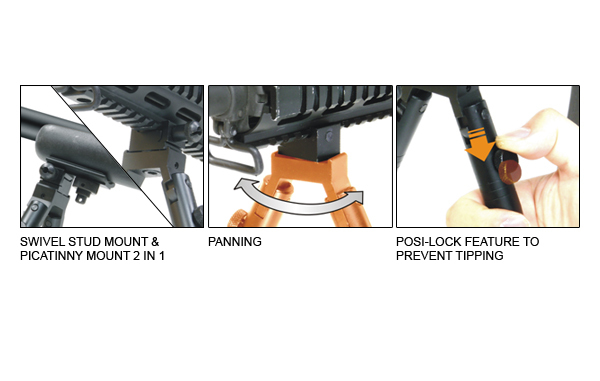 SWIVEL STUD MOUNT & PICATINNY MOUNT 2 IN 1

PANNING

POSI-LOCK FEATURE TO PREVENT TIPPING