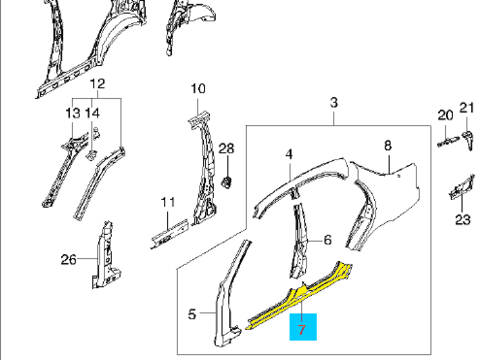 12
13
14
10
3
20
21
28
4
8
11
23
6
26
5
7