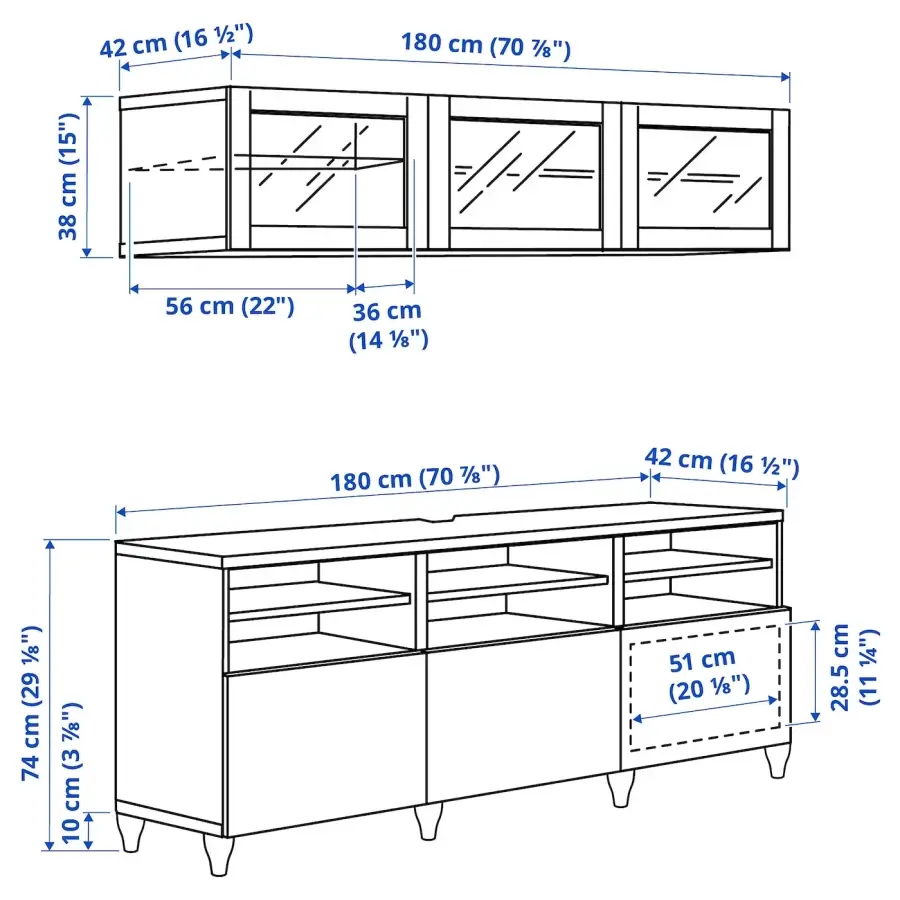 42 cm (16 ½")
180 cm (70 ⅞")
38 cm (15")
56 cm (22")
36 cm (14 ⅛")

180 cm (70 ⅞")
42 cm (16 ½")
74 cm (29 ⅛")
10 cm (3 ⅞")
51 cm (20 ⅛")
28.5 cm (11 ¼")