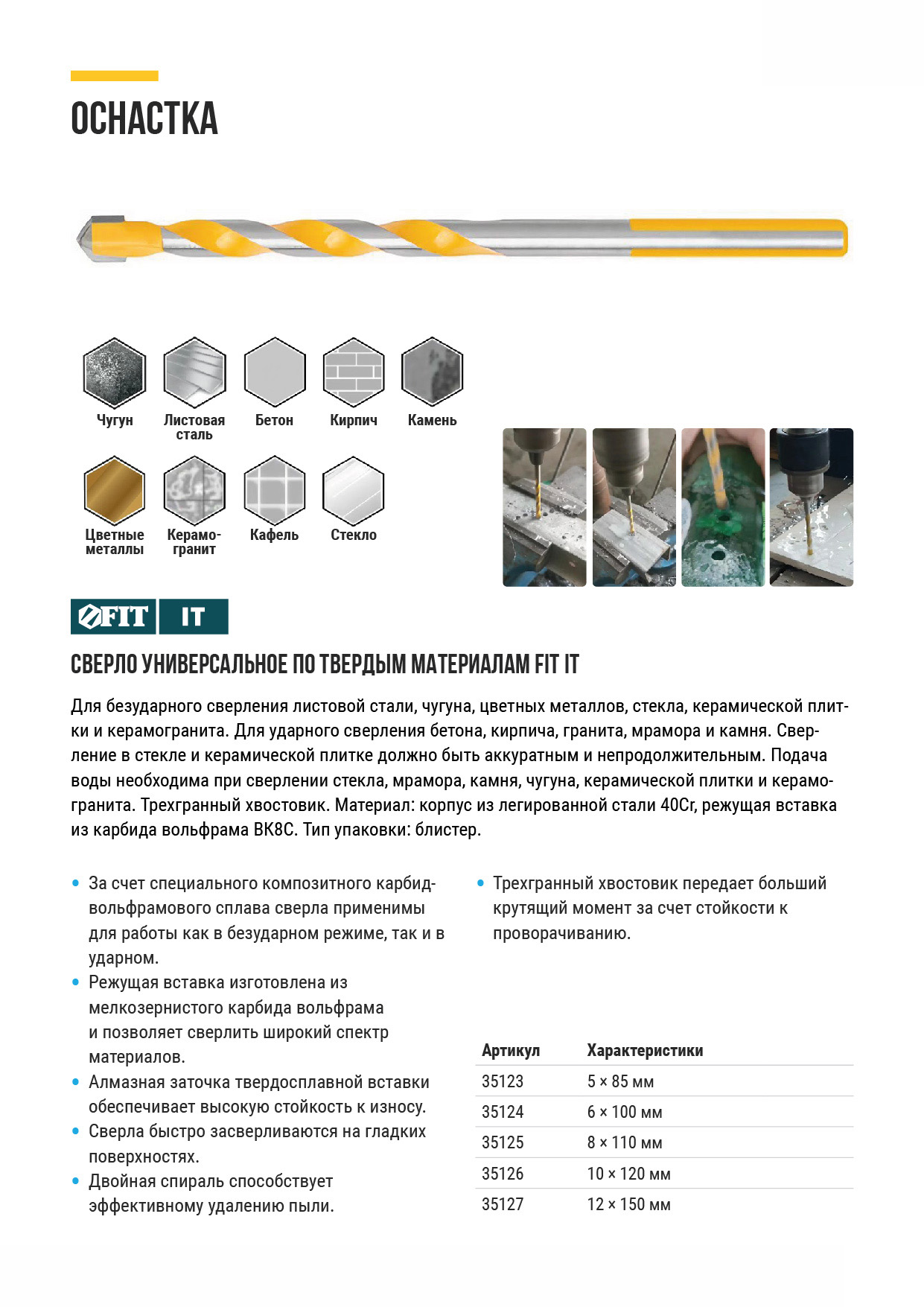 ОСНАСТКА

Чугун
Листовая сталь
Бетон
Кирпич
Камень
Цветные металлы
Керамогранит
Кафель
Стекло

FIT IT

СВЕРЛО УНИВЕРСАЛЬНОЕ ПО ТВЕРДЫМ МАТЕРИАЛАМ FIT IT

Для безударного сверления листовой стали, чугуна, цветных металлов, стекла, керамической плитки и керамогранита. Для ударного сверления бетона, кирпича, гранита, мрамора и камня. Сверление в стекле и керамической плитке должно быть аккуратным и непродолжительным. Подача воды необходима при сверлении стекла, мрамора, камня, чугуна, керамической плитки и керамогранита. Трехгранный хвостовик. Материал: корпус из легированной стали 40Cr, режущая вставка из карбида вольфрама ВК8С. Тип упаковки: блистер.

• За счет специального композитного карбид-вольфрамового сплава сверла применимы для работы как в безударном режиме, так и в ударном.
• Режущая вставка изготовлена из мелкозернистого карбида вольфрама и позволяет сверлить широкий спектр материалов.
• Алмазная заточка твердосплавной вставки обеспечивает высокую стойкость к износу.
• Сверла быстро засверливаются на гладких поверхностях.
• Двойная спираль способствует эффективному удалению пыли.

• Трехгранный хвостовик передает больший крутящий момент за счет стойкости к проворачиванию.

| Артикул | Характеристики |
|---|---|
| 35123 | 5 × 85 мм |
| 35124 | 6 × 100 мм |
| 35125 | 8 × 110 мм |
| 35126 | 10 × 120 мм |
| 35127 | 12 × 150 мм |