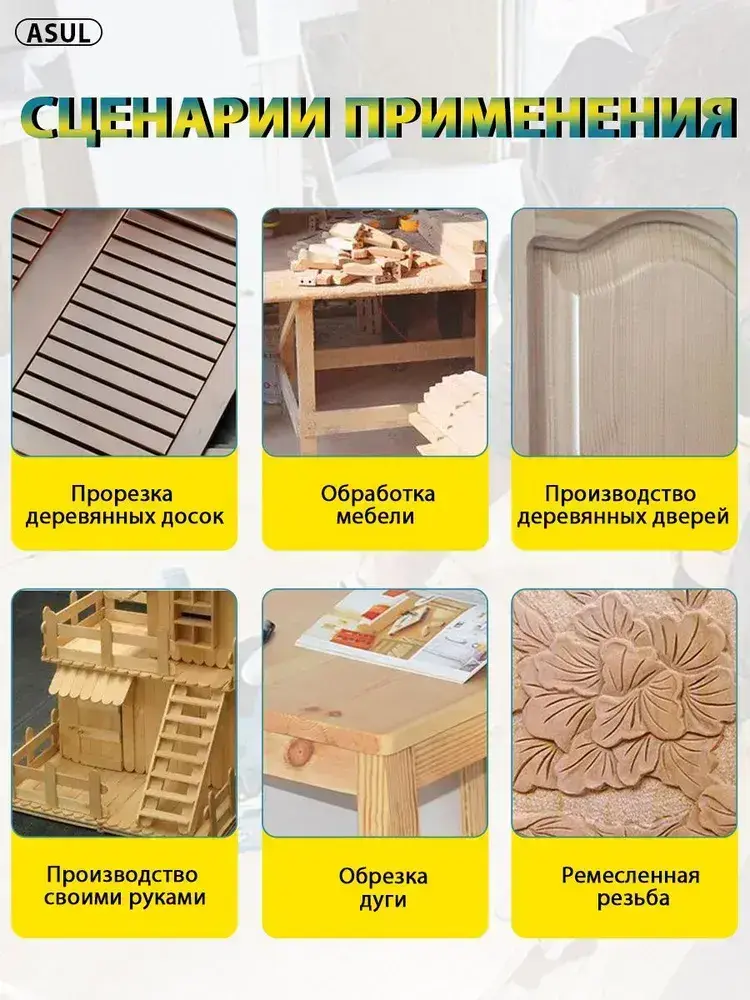 ASUL

СЦЕНАРИИ ПРИМЕНЕНИЯ

Прорезка деревянных досок

Обработка мебели

Производство деревянных дверей

Производство своими руками

Обрезка дуги

Ремесленная резьба