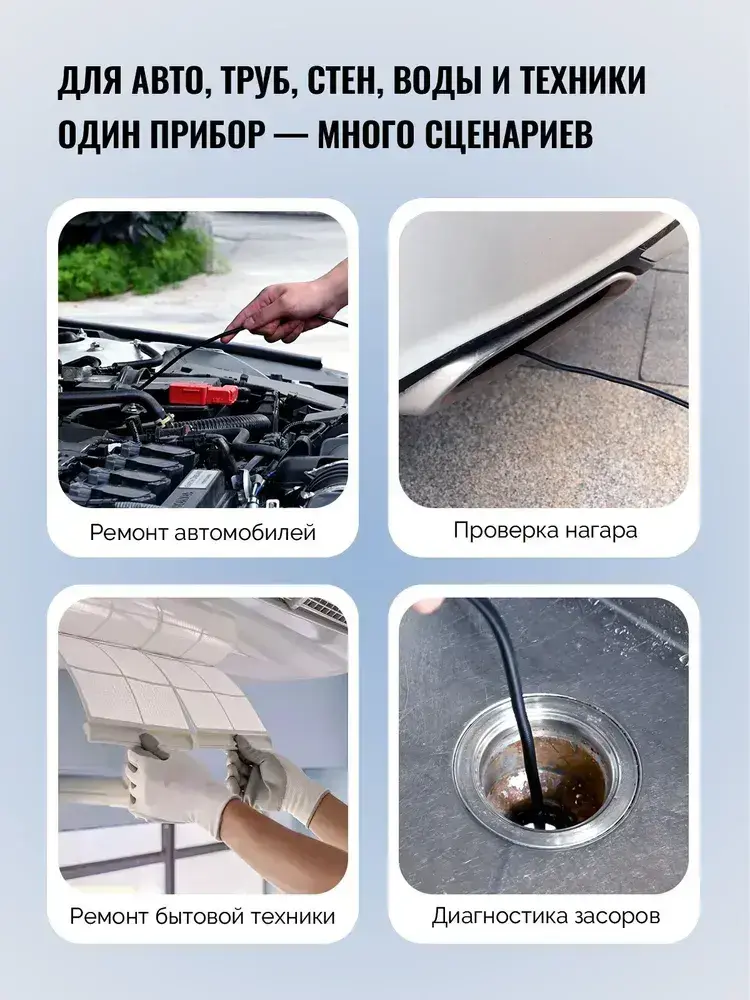 ДЛЯ АВТО, ТРУБ, СТЕН, ВОДЫ И ТЕХНИКИ
ОДИН ПРИБОР — МНОГО СЦЕНАРИЕВ

Ремонт автомобилей

Проверка нагара

Ремонт бытовой техники

Диагностика засоров