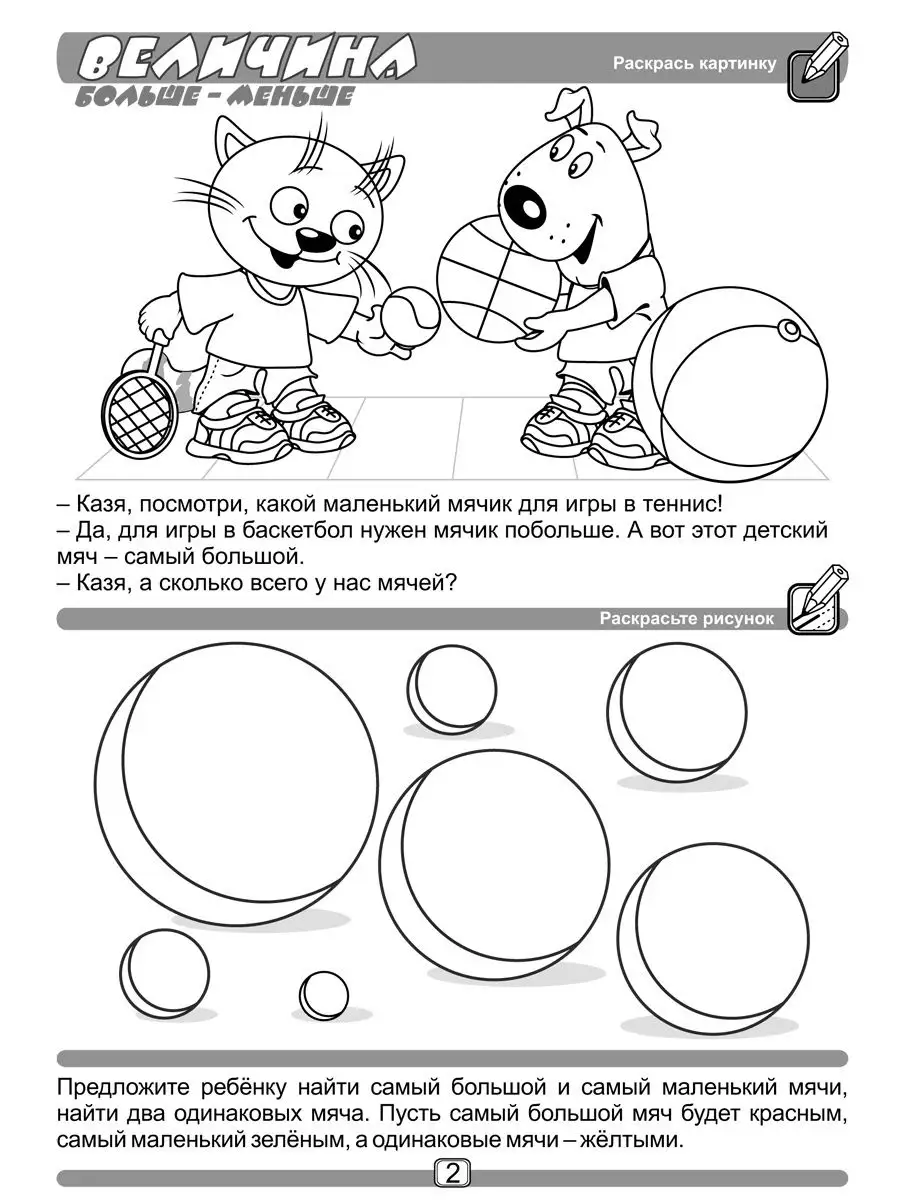 ВЕЛИЧИНА
БОЛЬШЕ – МЕНЬШЕ

Раскрась картинку

– Казя, посмотри, какой маленький мячик для игры в теннис!
– Да, для игры в баскетбол нужен мячик побольше. А вот этот детский мяч – самый большой.
– Казя, а сколько всего у нас мячей?

Раскрасьте рисунок

Предложите ребёнку найти самый большой и самый маленький мячи, найти два одинаковых мяча. Пусть самый большой мяч будет красным, самый маленький зелёным, а одинаковые мячи – жёлтыми.

2