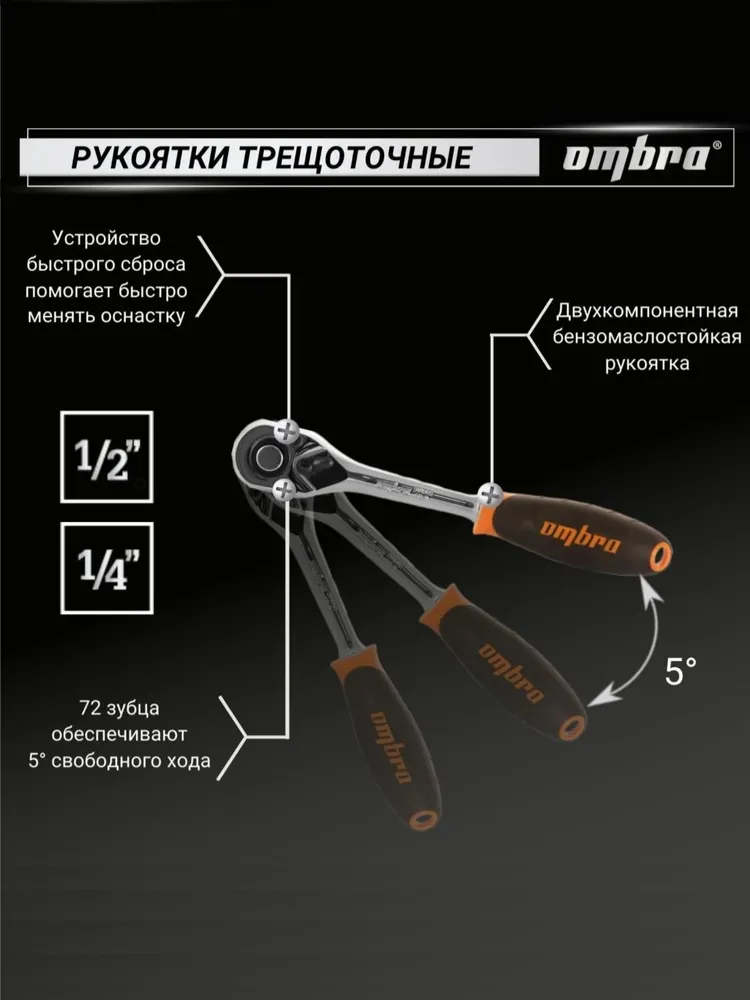 РУКОЯТКИ ТРЕЩОТОЧНЫЕ

ombra®

Устройство быстрого сброса помогает быстро менять оснастку

Двухкомпонентная бензомаслостойкая рукоятка

1/2"

1/4"

ombra

ombra

ombra

5°

72 зубца обеспечивают 5° свободного хода