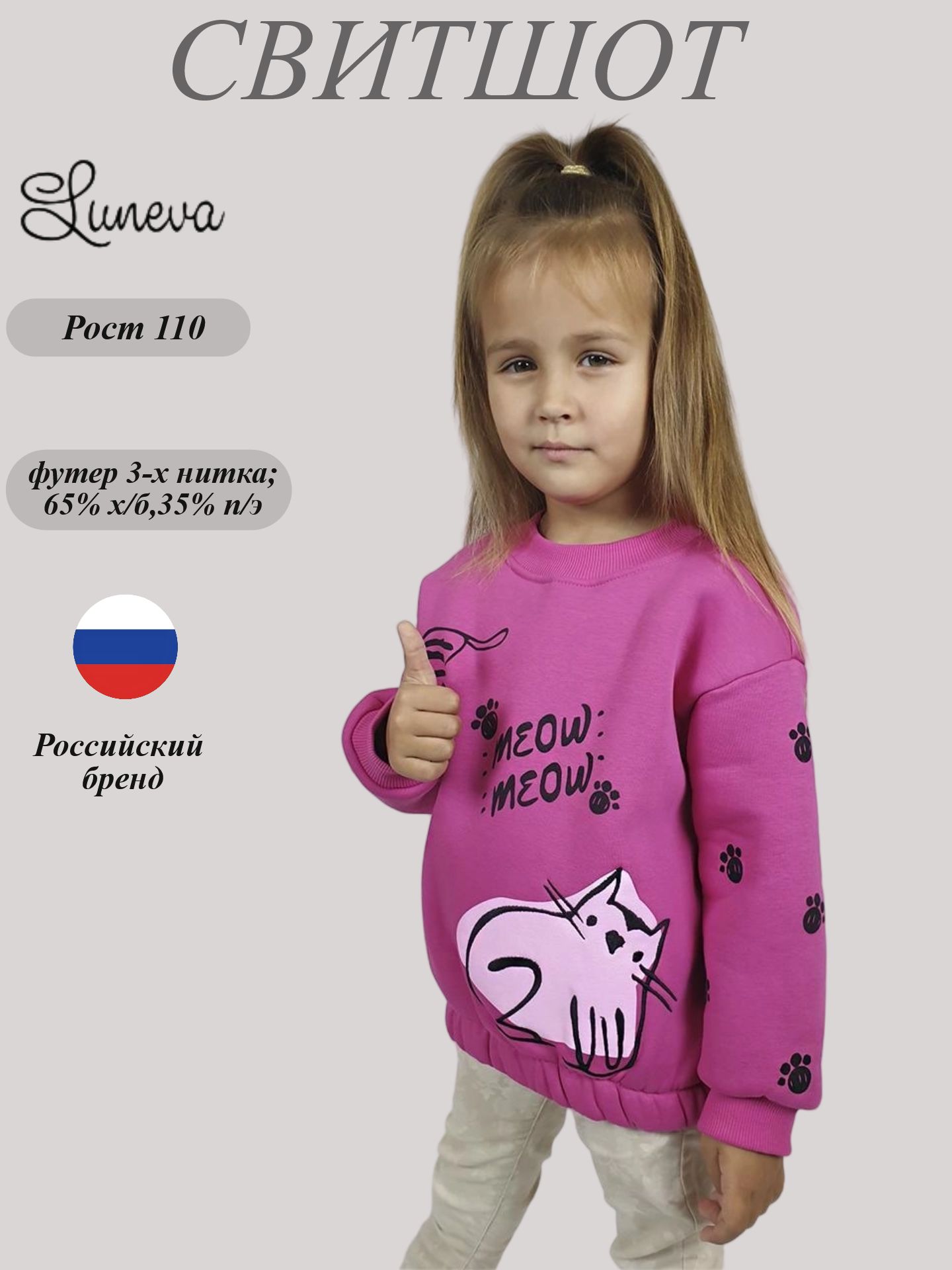 СВИТШОТ

Luneva

Рост 110

футер 3-х нитка; 65% х/б,35% п/э

Российский бренд

MEOW
MEOW