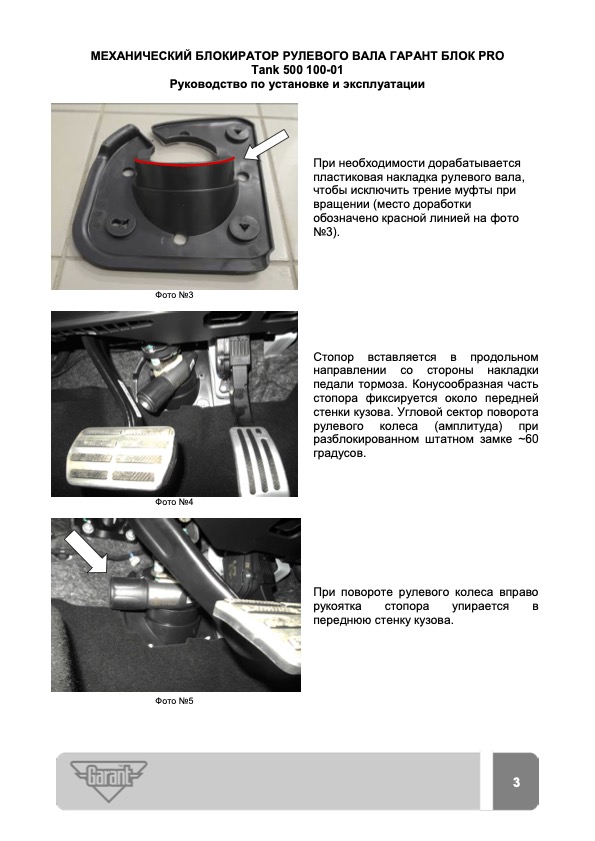 МЕХАНИЧЕСКИЙ БЛОКИРАТОР РУЛЕВОГО ВАЛА ГАРАНТ БЛОК PRO
Tank 500 100-01
Руководство по установке и эксплуатации

При необходимости дорабатывается пластиковая накладка рулевого вала, чтобы исключить трение муфты при вращении (место доработки обозначено красной линией на фото №3).

Фото №3

Стопор вставляется в продольном направлении со стороны накладки педали тормоза. Конусообразная часть стопора фиксируется около передней стенки кузова. Угловой сектор поворота рулевого колеса (амплитуда) при разблокированном штатном замке ~60 градусов.

Фото №4

При повороте рулевого колеса вправо рукоятка стопора упирается в переднюю стенку кузова.

Фото №5

Garant

3