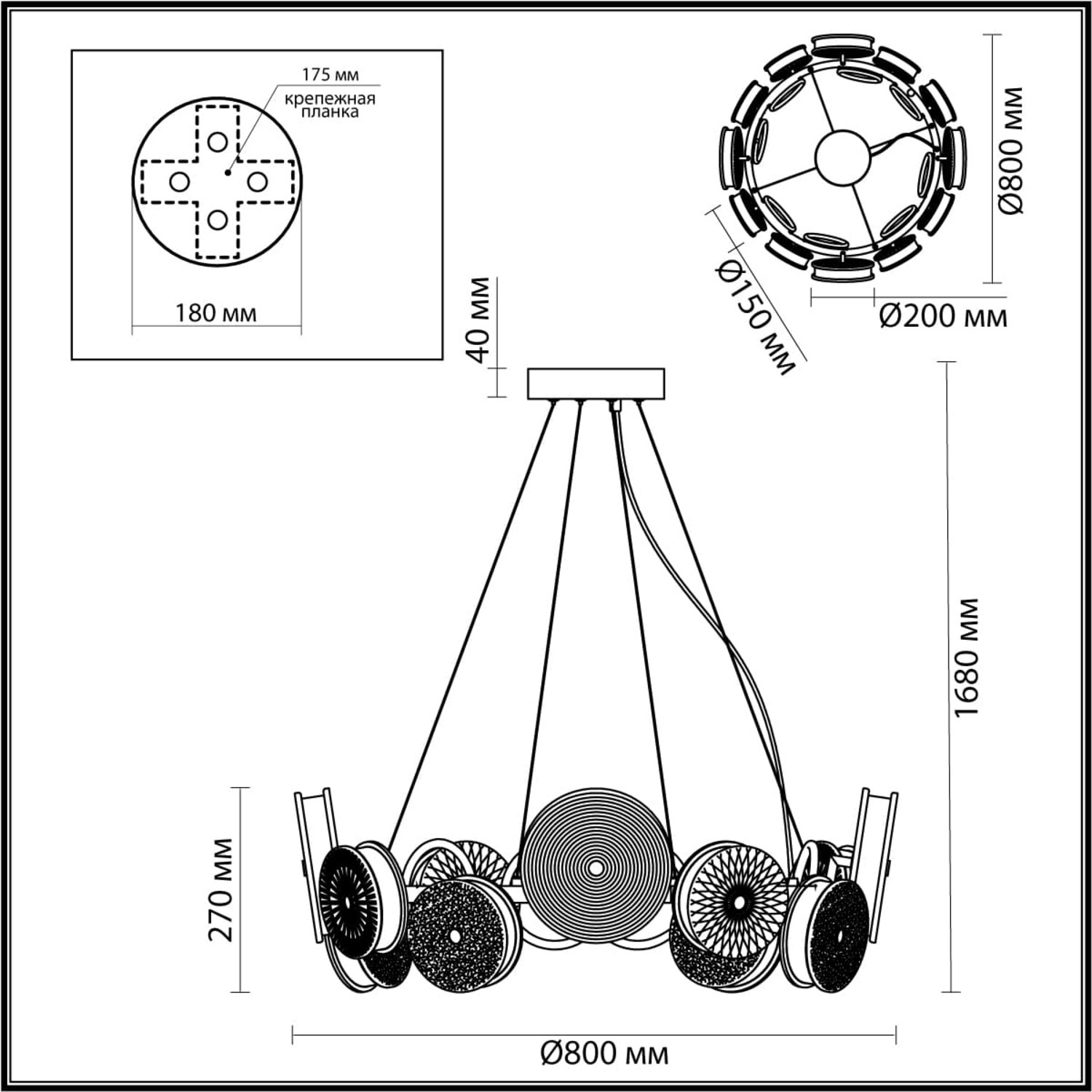 175 мм
крепежная планка
180 мм
Ø800 мм
Ø150 мм
Ø200 мм
40 мм
1680 мм
270 мм
Ø800 мм