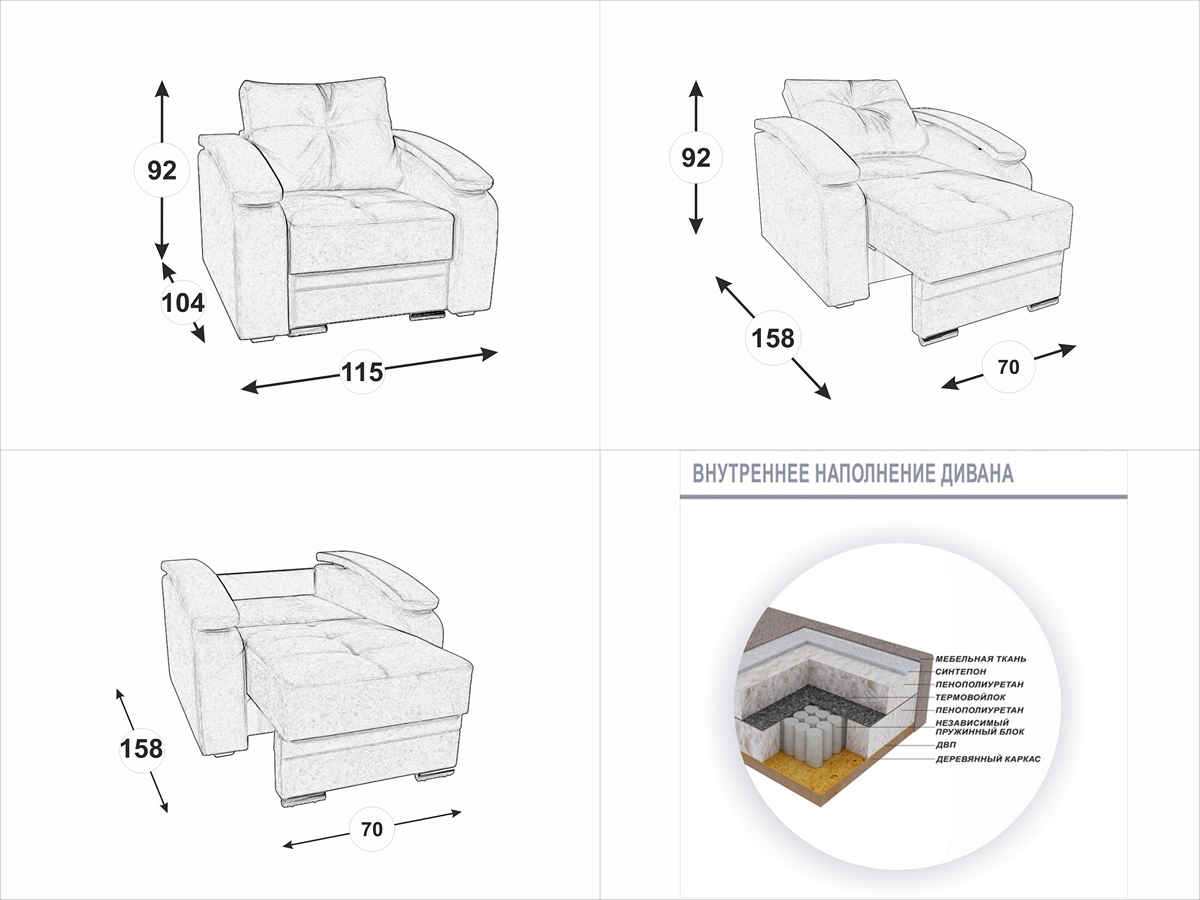 92

104

115

92

158

70

158

70

ВНУТРЕННЕЕ НАПОЛНЕНИЕ ДИВАНА

МЕБЕЛЬНАЯ ТКАНЬ
СИНТЕПОН
ПЕНОПОЛИУРЕТАН
ТЕРМОВОЙЛОК
ПЕНОПОЛИУРЕТАН
НЕЗАВИСИМЫЙ ПРУЖИННЫЙ БЛОК
ДВП
ДЕРЕВЯННЫЙ КАРКАС