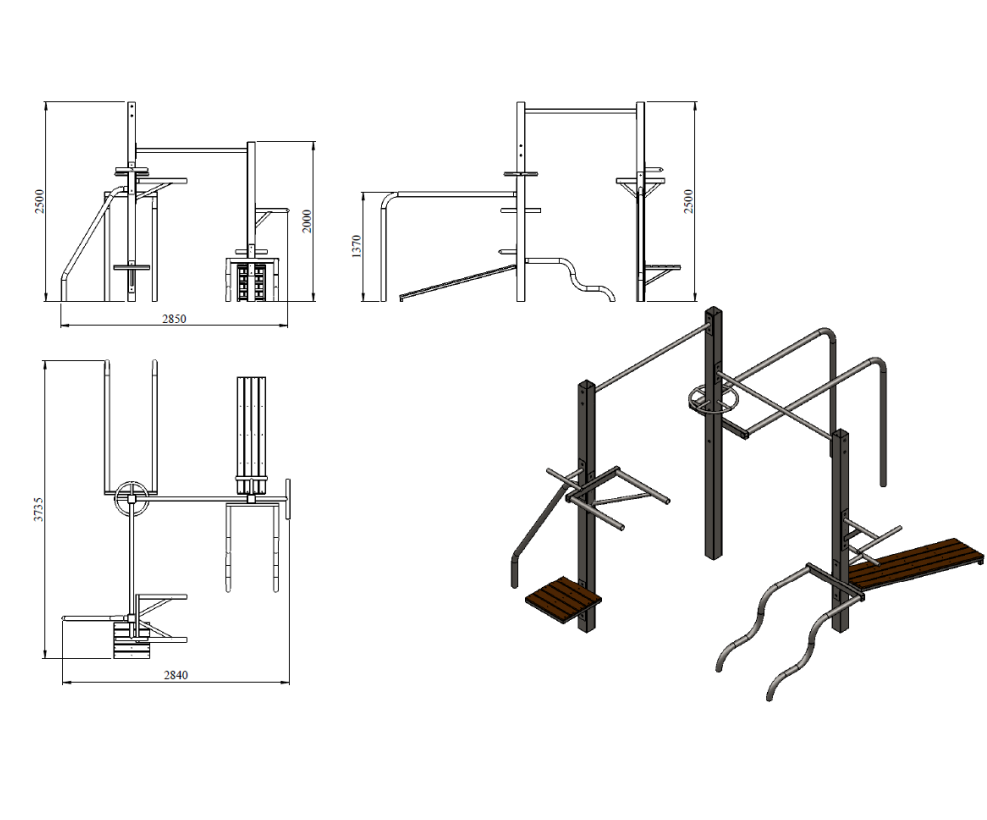 2500
2000
2850
1370
2500
3735
2840