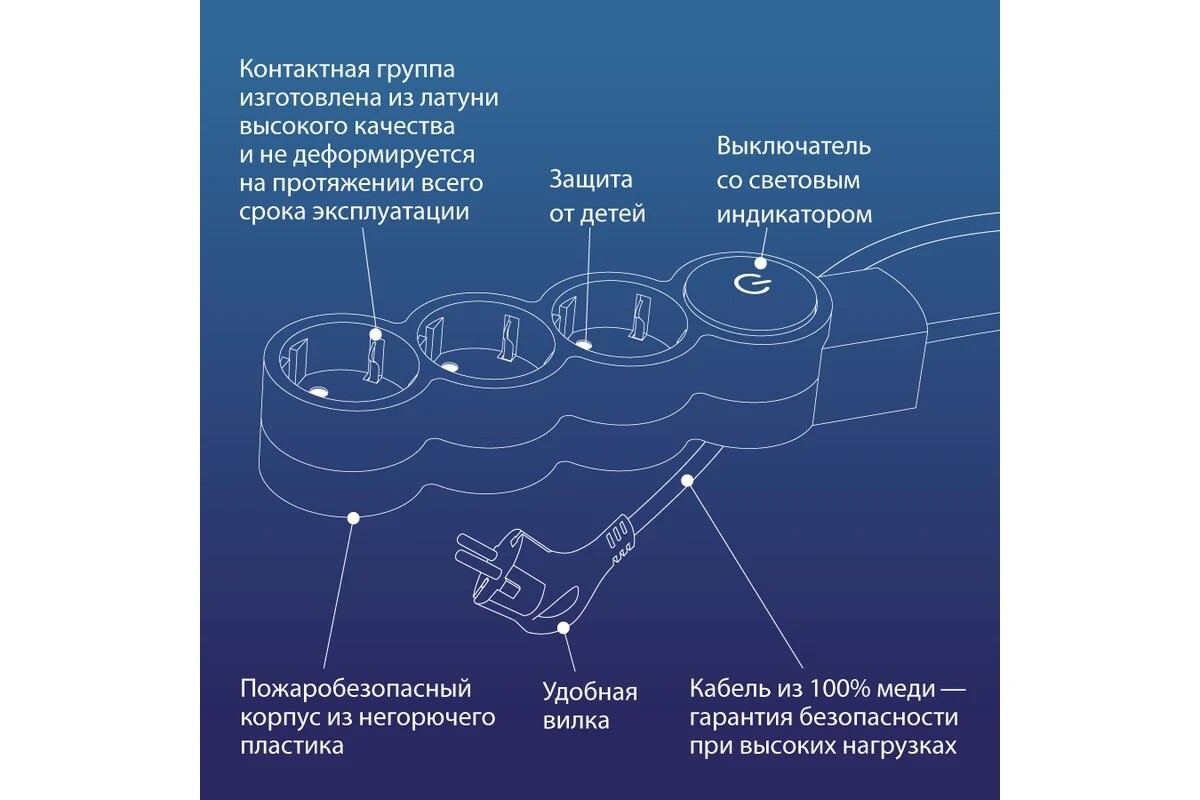 Контактная группа изготовлена из латуни высокого качества и не деформируется на протяжении всего срока эксплуатации

Защита от детей

Выключатель со световым индикатором

Пожаробезопасный корпус из негорючего пластика

Удобная вилка

Кабель из 100% меди — гарантия безопасности при высоких нагрузках