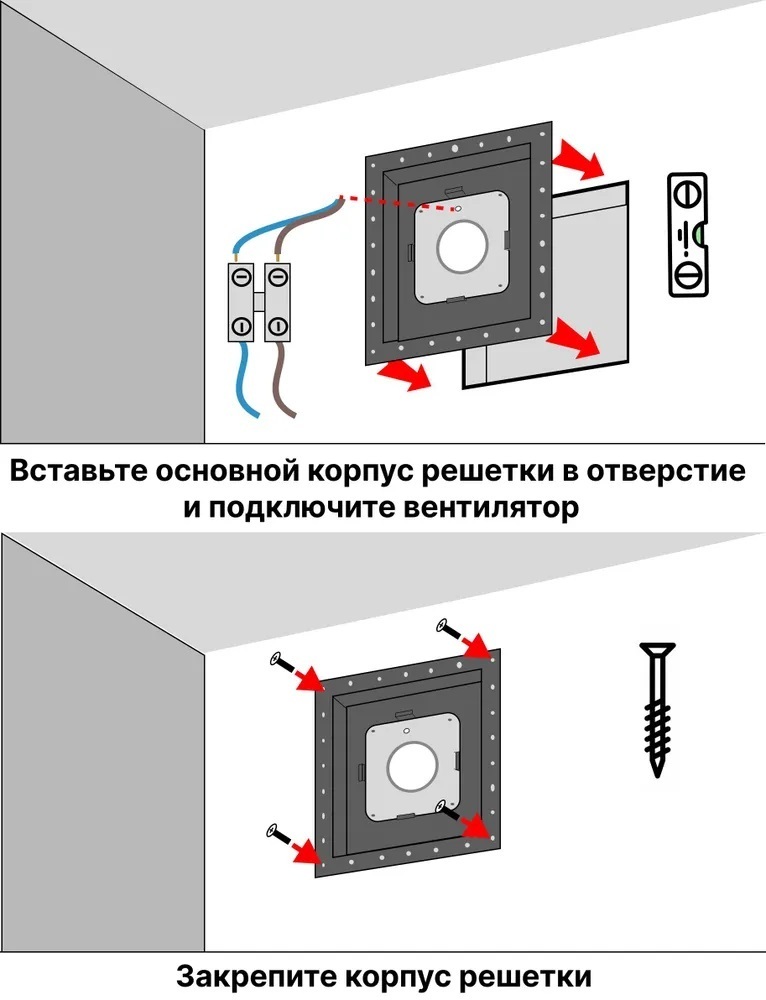 Вставьте основной корпус решетки в отверстие и подключите вентилятор

Закрепите корпус решетки