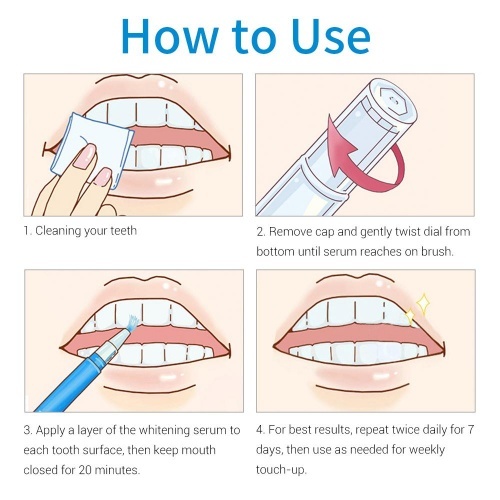 How to Use

1. Cleaning your teeth

2. Remove cap and gently twist dial from bottom until serum reaches on brush.

3. Apply a layer of the whitening serum to each tooth surface, then keep mouth closed for 20 minutes.

4. For best results, repeat twice daily for 7 days, then use as needed for weekly touch-up.