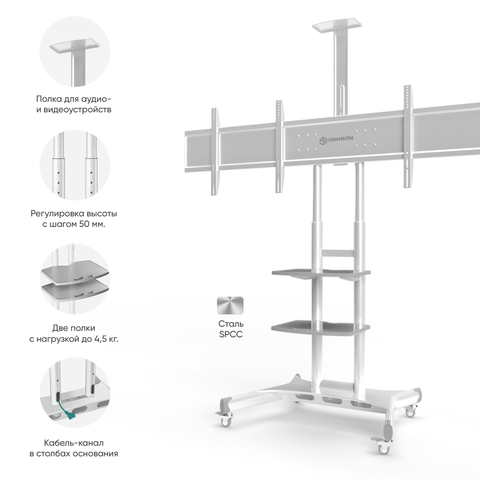 Полка для аудио- и видеоустройств

Регулировка высоты с шагом 50 мм.

Две полки с нагрузкой до 4,5 кг.

Кабель-канал в столбах основания

ONKRON

Сталь SPCC