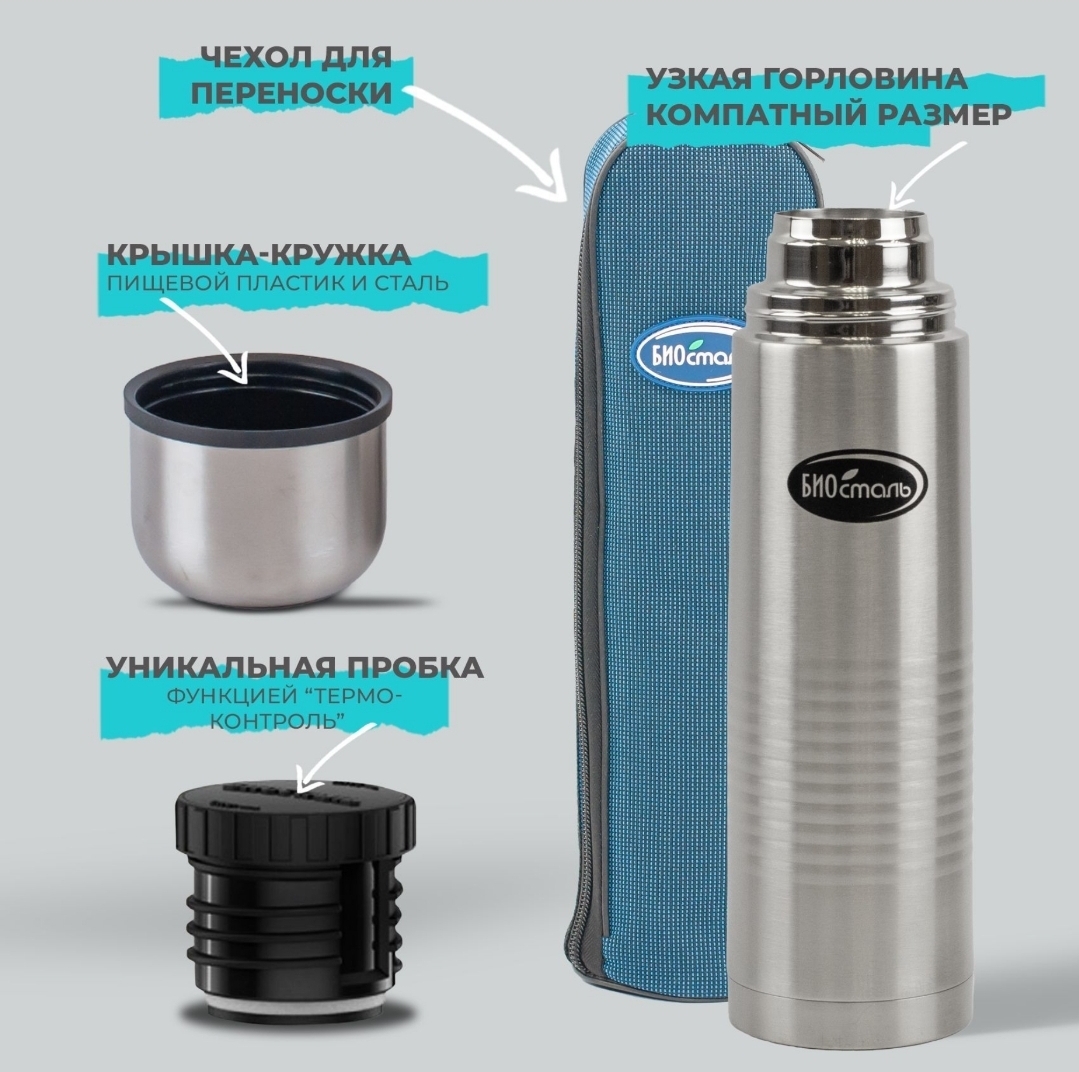 ЧЕХОЛ ДЛЯ ПЕРЕНОСКИ

УЗКАЯ ГОРЛОВИНА
КОМПАТНЫЙ РАЗМЕР

КРЫШКА-КРУЖКА
ПИЩЕВОЙ ПЛАСТИК И СТАЛЬ

БИОсталь

БИОсталь

УНИКАЛЬНАЯ ПРОБКА
ФУНКЦИЕЙ "ТЕРМО-КОНТРОЛЬ"