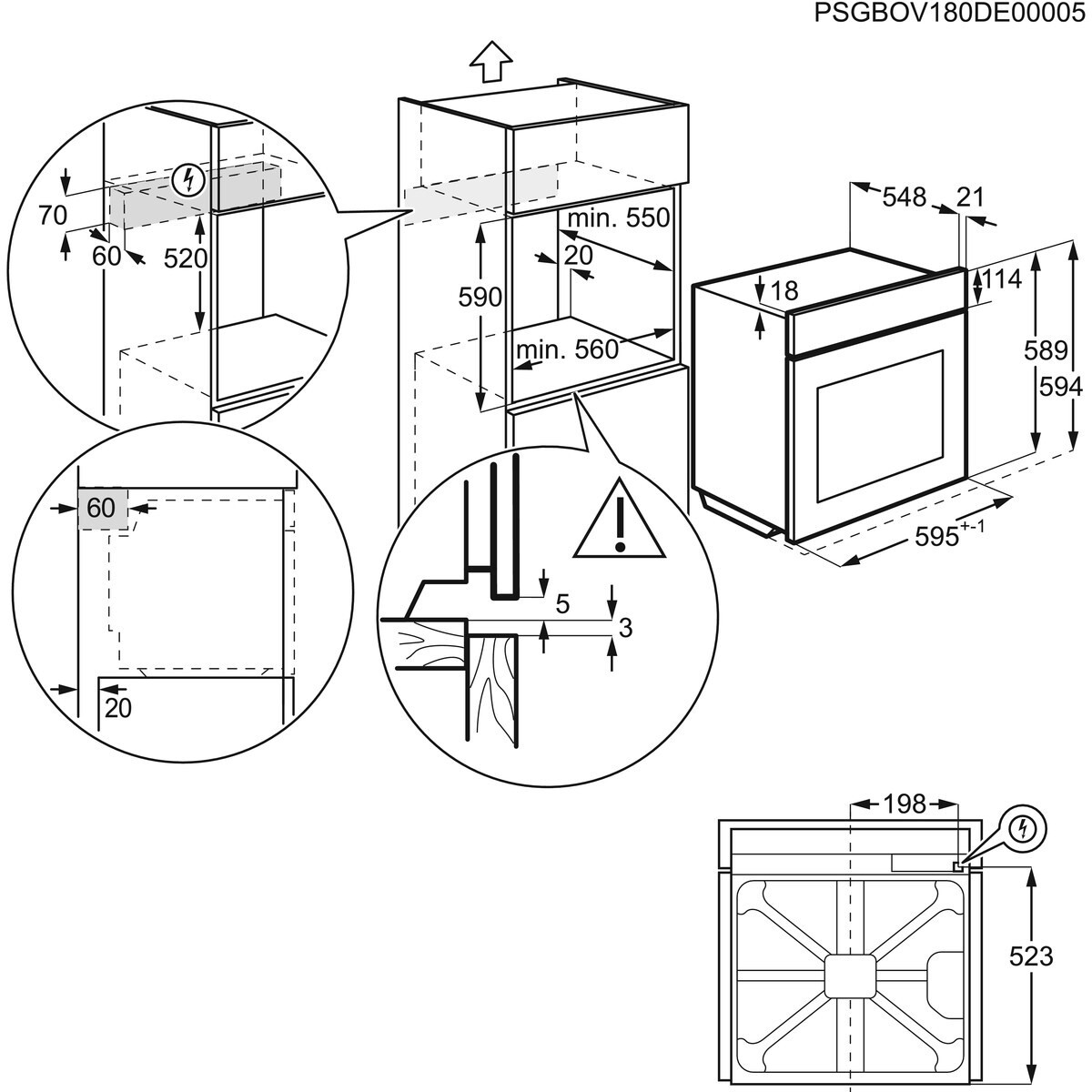 PSGBOV180DE00005

70

60

520

590

min. 550

20

min. 560

548

21

18

114

589

594

$595^{+-1}$

60

20

5

3

198

523