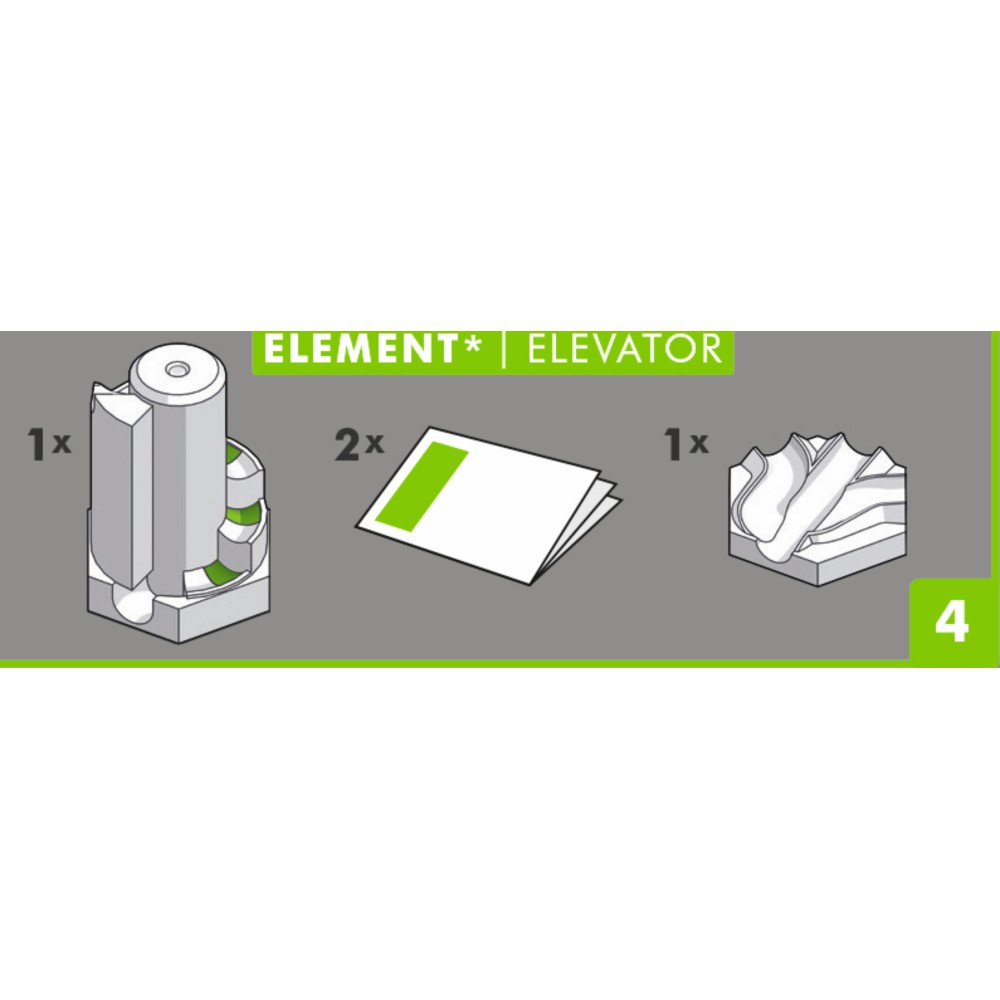 ELEMENT* | ELEVATOR

1x

2x

1x

4