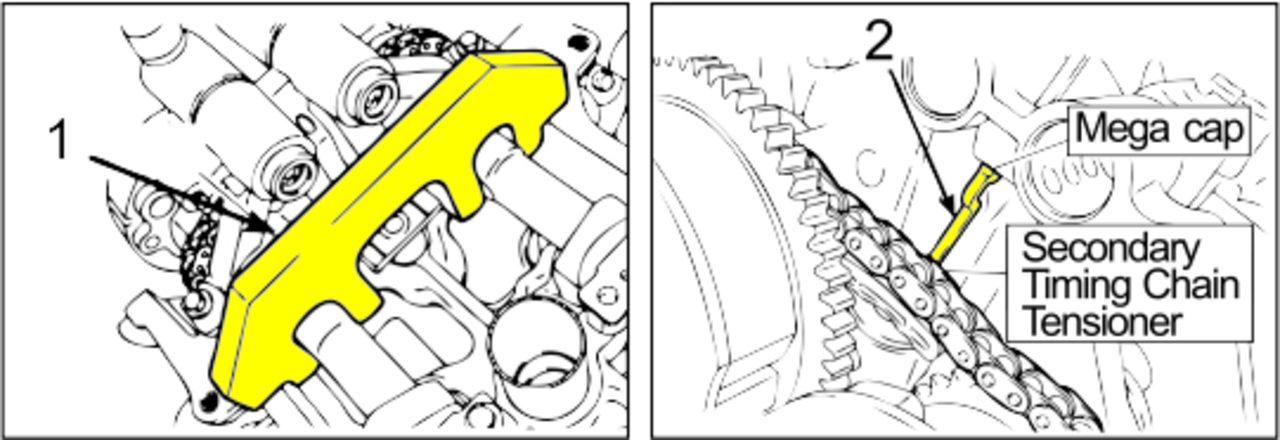 1

2

Mega cap

Secondary Timing Chain Tensioner