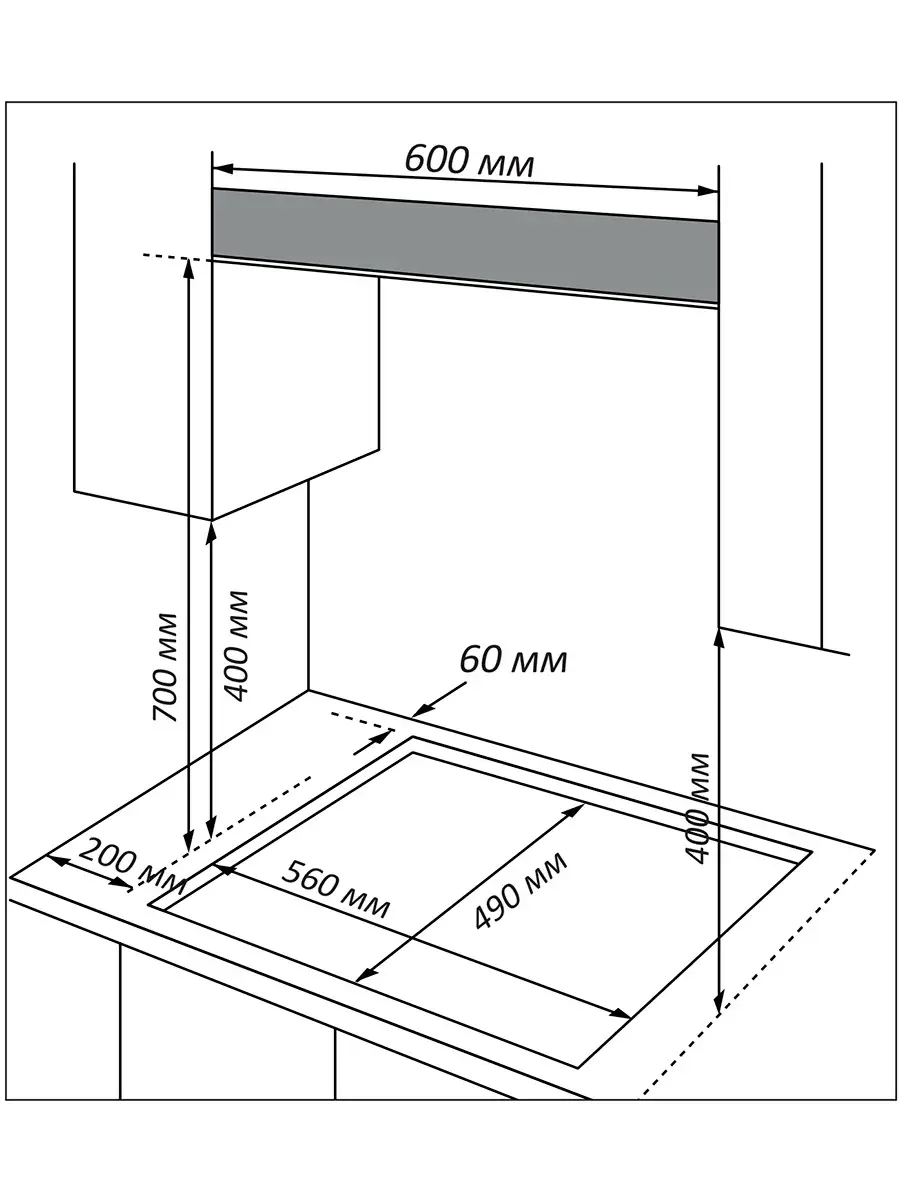 600 мм
700 мм
400 мм
60 мм
400 мм
200 мм
560 мм
490 мм