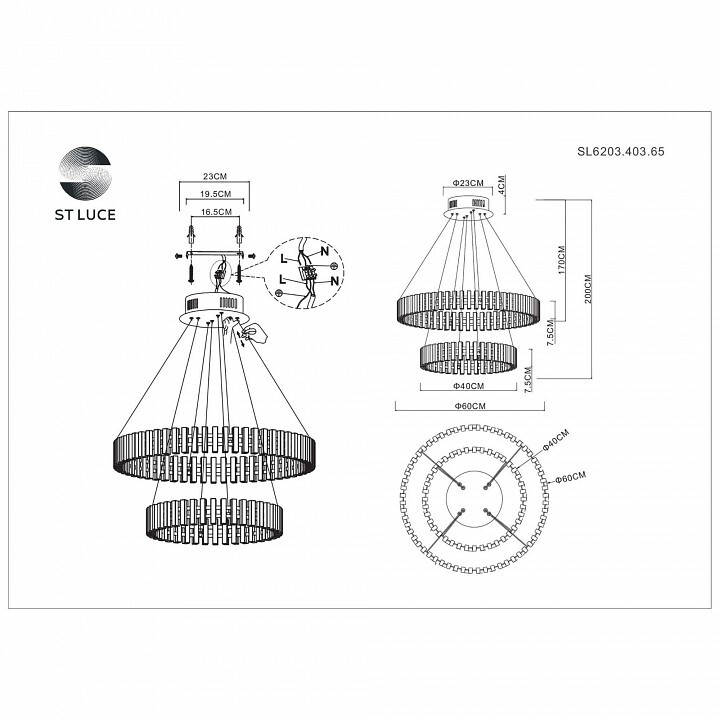 ST LUCE

SL6203.403.65

23CM
19.5CM
16.5CM

L
N
L
N

Φ23CM
4CM
170CM
200CM
7.5CM
7.5CM
Φ40CM
Φ60CM

Φ40CM
Φ60CM