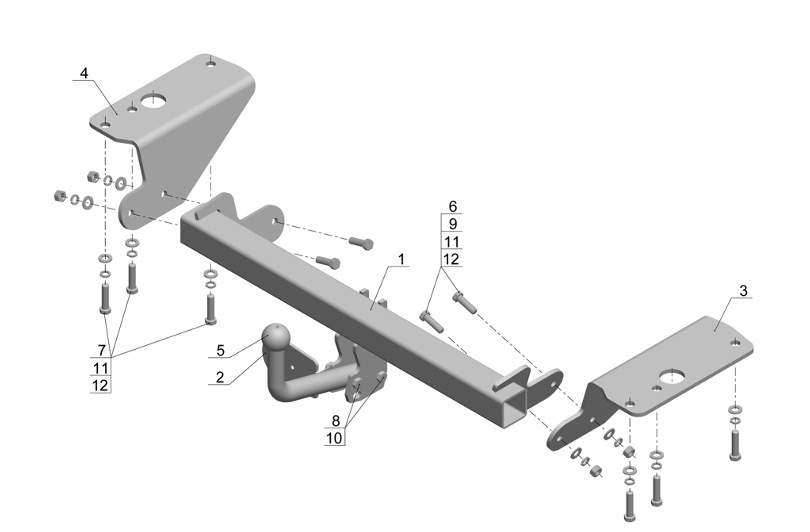 4

6
9
11
12

1

3

7
11
12

5

2

8
10