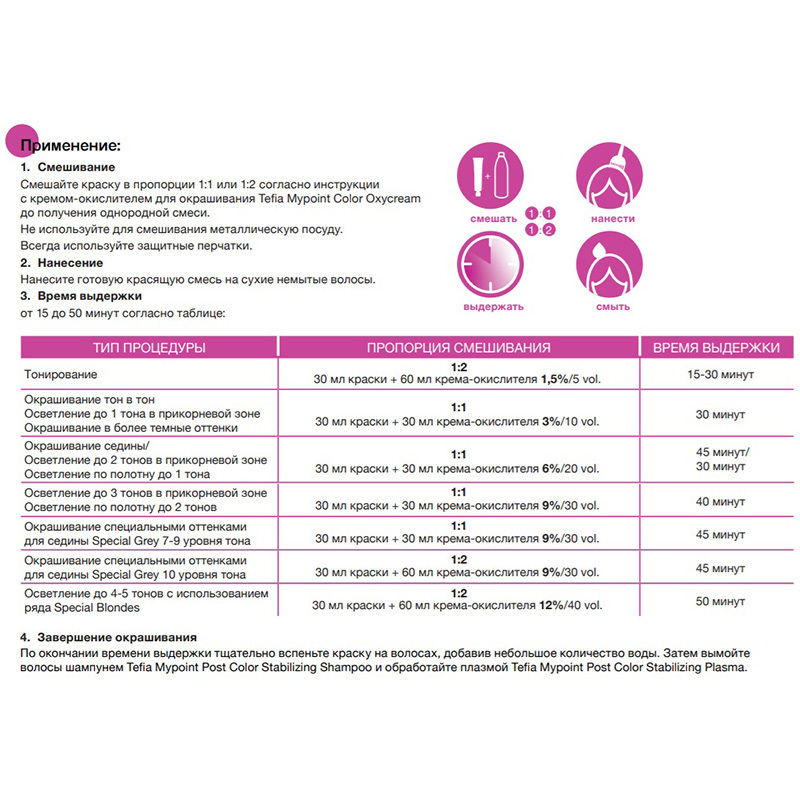 Применение:

1. Смешивание
Смешайте краску в пропорции 1:1 или 1:2 согласно инструкции с кремом-окислителем для окрашивания Tefia Mypoint Color Oxycream до получения однородной смеси.
Не используйте для смешивания металлическую посуду.
Всегда используйте защитные перчатки.

2. Нанесение
Нанесите готовую красящую смесь на сухие немытые волосы.

3. Время выдержки
от 15 до 50 минут согласно таблице:

смешать
1:1
1:2
нанести
выдержать
смыть

| ТИП ПРОЦЕДУРЫ | ПРОПОРЦИЯ СМЕШИВАНИЯ | ВРЕМЯ ВЫДЕРЖКИ |
|---|---|---|
| Тонирование | 1:2 30 мл краски + 60 мл крема-окислителя 1,5%/5 vol. | 15-30 минут |
| Окрашивание тон в тон Осветление до 1 тона в прикорневой зоне Окрашивание в более темные оттенки | 1:1 30 мл краски + 30 мл крема-окислителя 3%/10 vol. | 30 минут |
| Окрашивание седины/ Осветление до 2 тонов в прикорневой зоне Осветление по полотну до 1 тона | 1:1 30 мл краски + 30 мл крема-окислителя 6%/20 vol. | 45 минут/ 30 минут |
| Осветление до 3 тонов в прикорневой зоне Осветление по полотну до 2 тонов | 1:1 30 мл краски + 30 мл крема-окислителя 9%/30 vol. | 40 минут |
| Окрашивание специальными оттенками для седины Special Grey 7-9 уровня тона | 1:1 30 мл краски + 30 мл крема-окислителя 9%/30 vol. | 45 минут |
| Окрашивание специальными оттенками для седины Special Grey 10 уровня тона | 1:2 30 мл краски + 60 мл крема-окислителя 9%/30 vol. | 45 минут |
| Осветление до 4-5 тонов с использованием ряда Special Blondes | 1:2 30 мл краски + 60 мл крема-окислителя 12%/40 vol. | 50 минут |

4. Завершение окрашивания
По окончании времени выдержки тщательно вспеньте краску на волосах, добавив небольшое количество воды. Затем вымойте волосы шампунем Tefia Mypoint Post Color Stabilizing Shampoo и обработайте плазмой Tefia Mypoint Post Color Stabilizing Plasma.