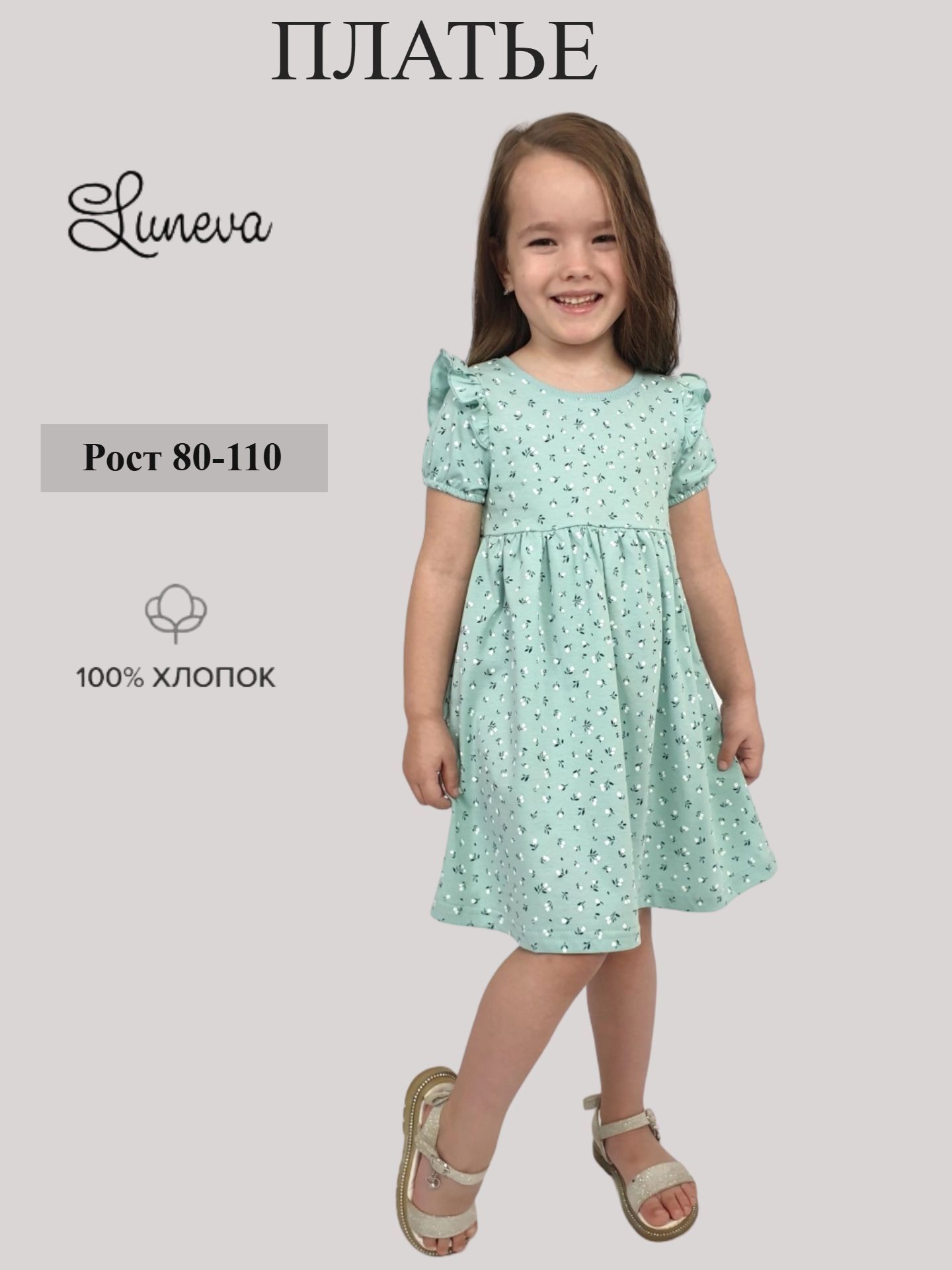 ПЛАТЬЕ

Luneva

Рост 80-110

100% ХЛОПОК