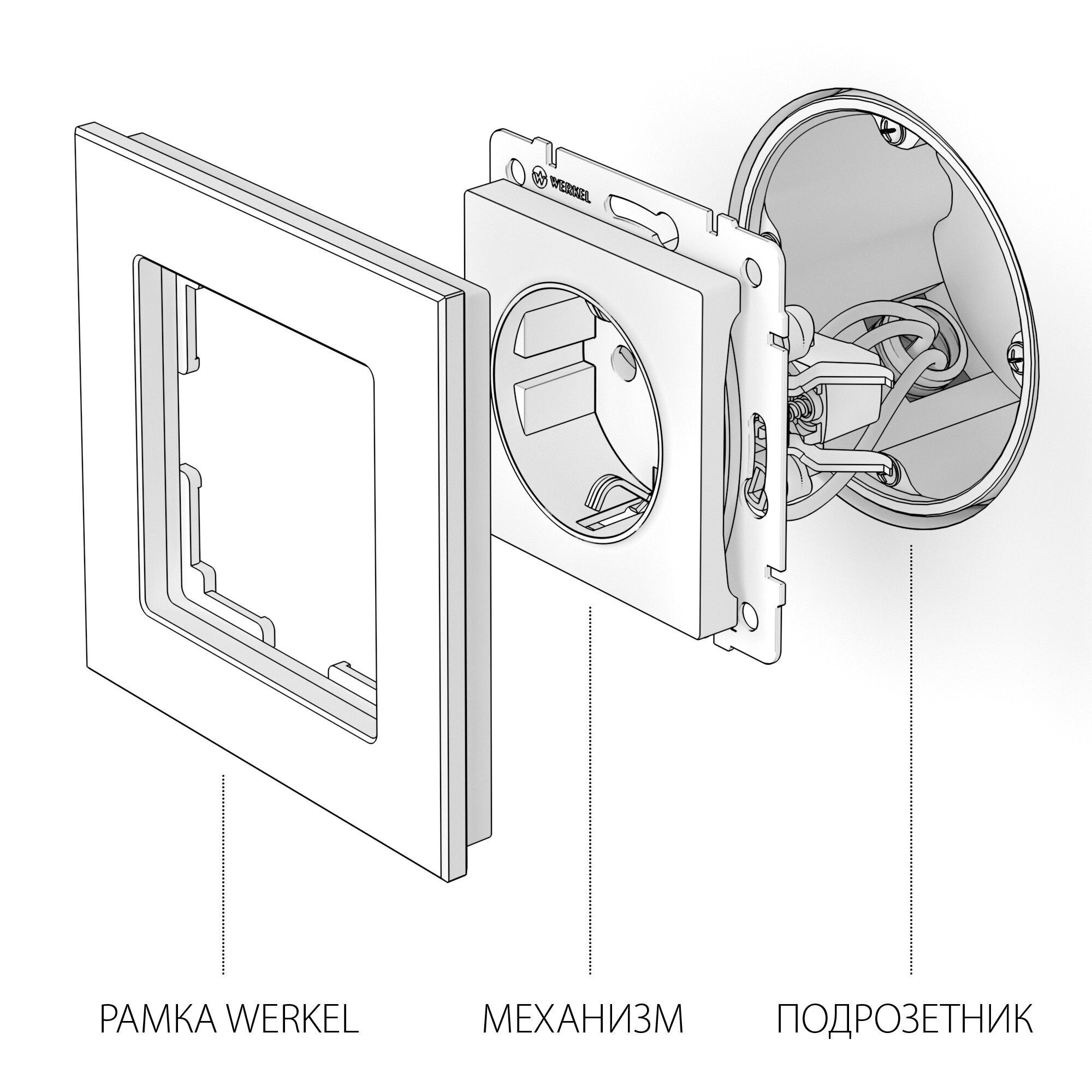 WERKEL

РАМКА WERKEL

МЕХАНИЗМ

ПОДРОЗЕТНИК