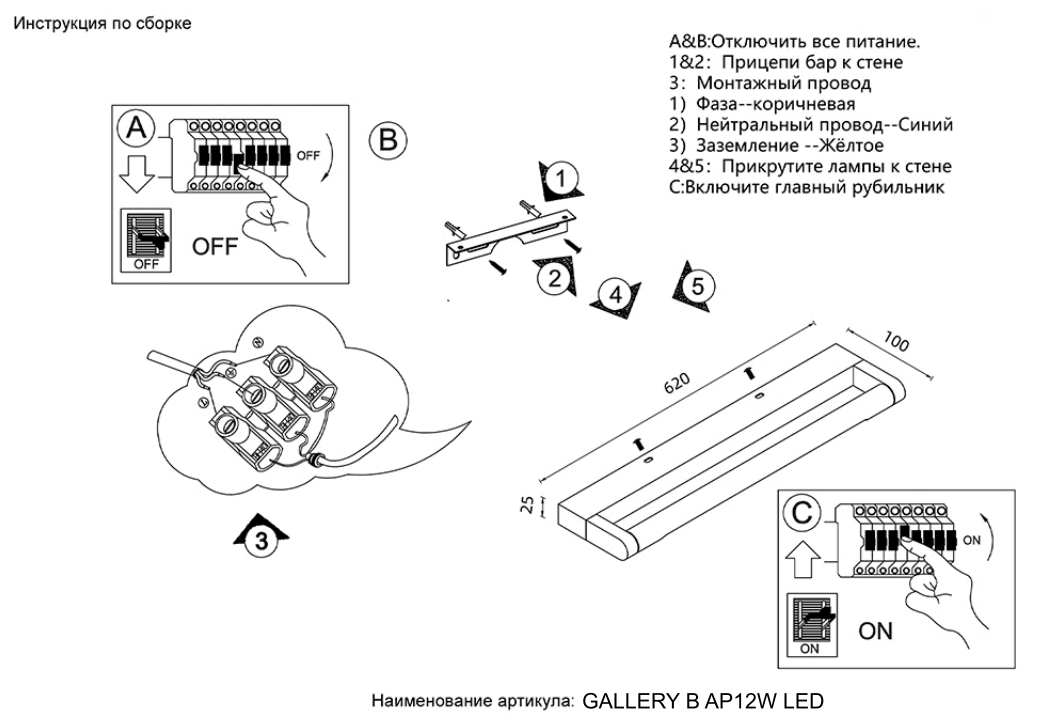 Инструкция по сборке

A&B:Отключить все питание.
1&2: Прицепи бар к стене
3: Монтажный провод
1) Фаза--коричневая
2) Нейтральный провод--Синий
3) Заземление --Жёлтое
4&5: Прикрутите лампы к стене
C:Включите главный рубильник

A

OFF

OFF

OFF

B

1

2

4

5

3

620

100

25

C

ON

ON

ON

Наименование артикула: GALLERY B AP12W LED