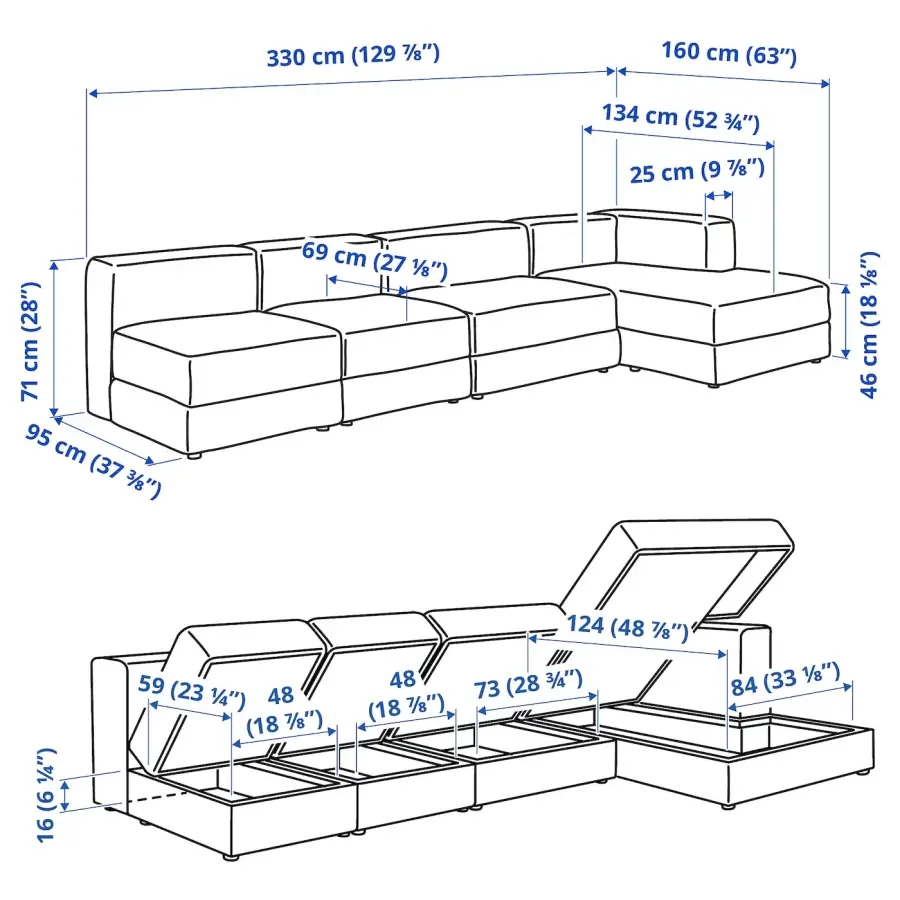 330 cm (129 ⅞")
160 cm (63")
134 cm (52 ¾")
25 cm (9 ⅞")
69 cm (27 ⅛")
71 cm (28")
46 cm (18 ⅛")
95 cm (37 ⅜")

124 (48 ⅞")
59 (23 ¼")
48 (18 ⅞")
48 (18 ⅞")
73 (28 ¾")
84 (33 ⅛")
16 (6 ¼")