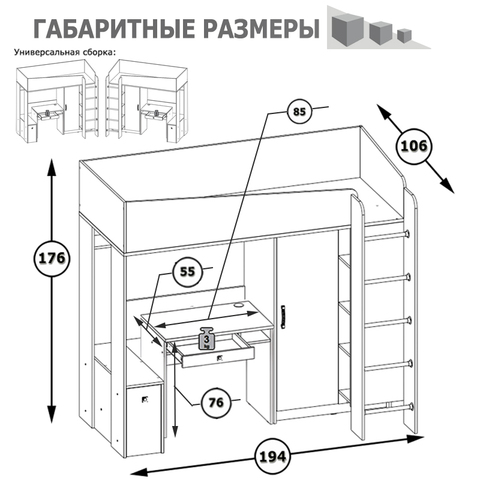 ГАБАРИТНЫЕ РАЗМЕРЫ

Универсальная сборка:

85

106

176

55

3 kg

76

194