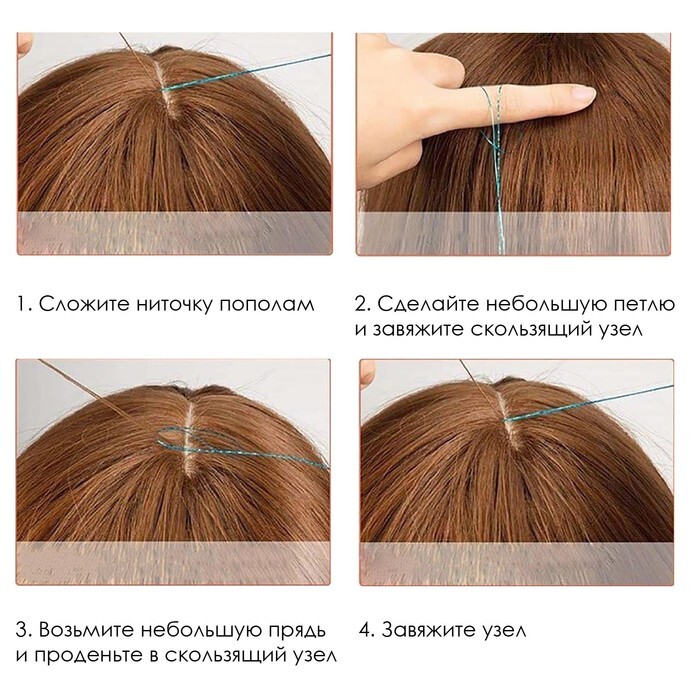 1. Сложите ниточку пополам

2. Сделайте небольшую петлю и завяжите скользящий узел

3. Возьмите небольшую прядь и проденьте в скользящий узел

4. Завяжите узел