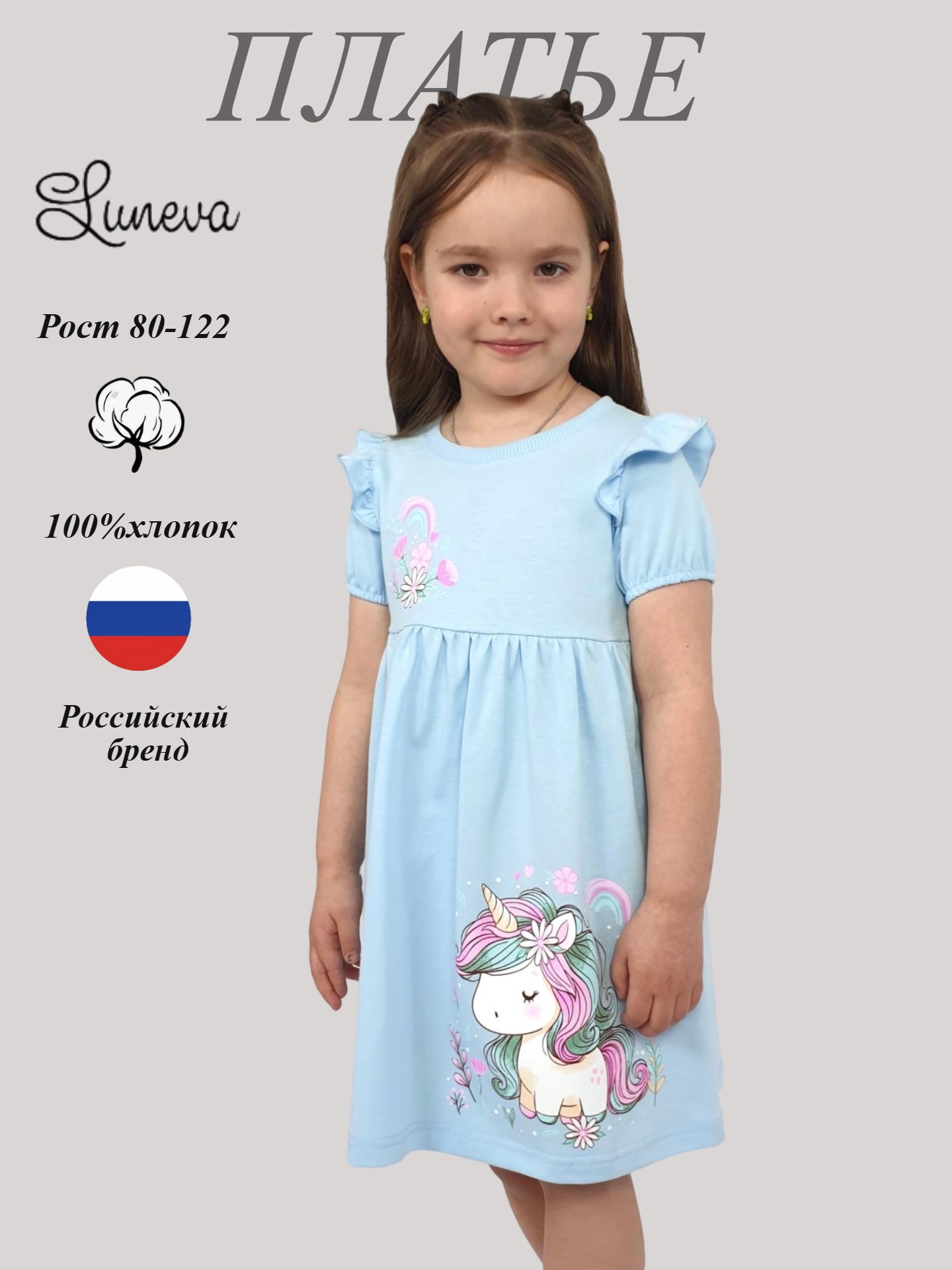 ПЛАТЬЕ

Luneva

Рост 80-122

100%хлопок

Российский бренд