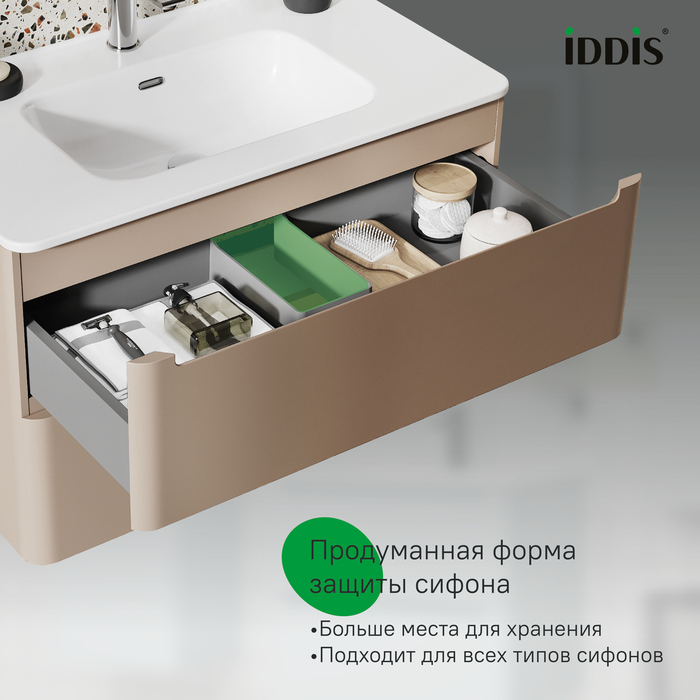 IDDIS®

Продуманная форма защиты сифона

•Больше места для хранения
•Подходит для всех типов сифонов