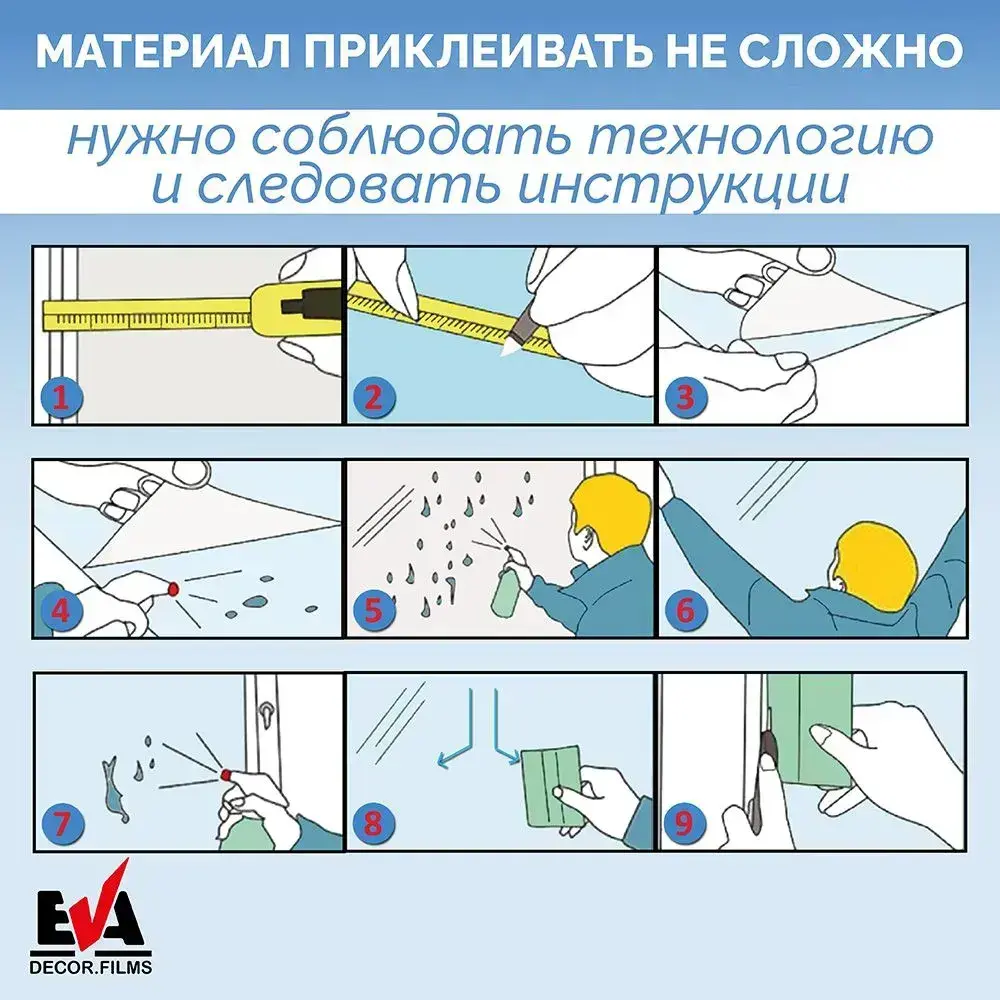 МАТЕРИАЛ ПРИКЛЕИВАТЬ НЕ СЛОЖНО

нужно соблюдать технологию и следовать инструкции

1

2

3

4

5

6

7

8

9

EVA
DECOR.FILMS