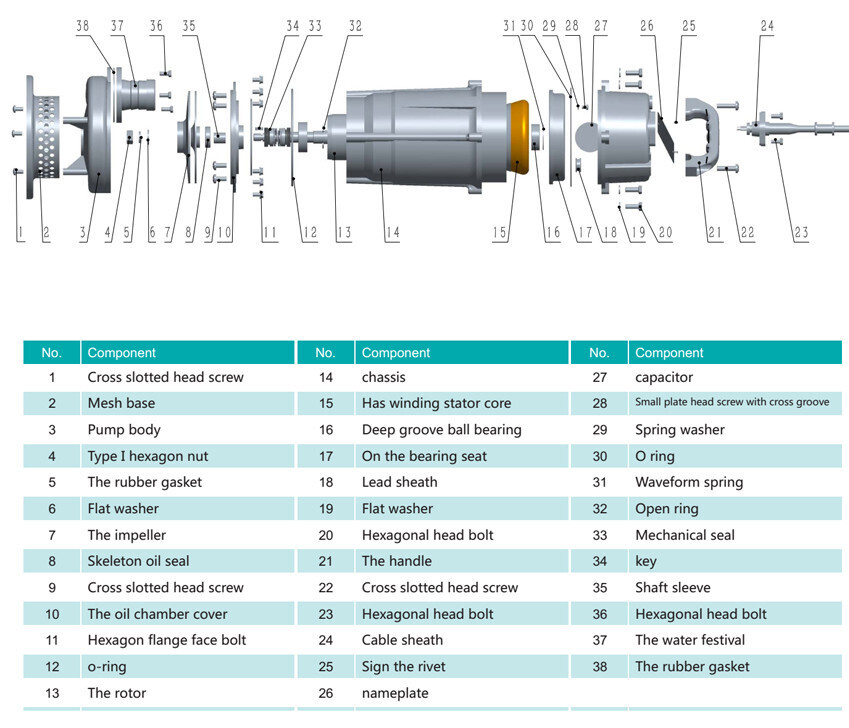 38 37 36 35 34 33 32 31 30 29 28 27 26 25 24

1 2 3 4 5 6 7 8 9 10 11 12 13 14 15 16 17 18 19 20 21 22 23

| No. | Component | No. | Component | No. | Component |
|---|---|---|---|---|---|
| 1 | Cross slotted head screw | 14 | chassis | 27 | capacitor |
| 2 | Mesh base | 15 | Has winding stator core | 28 | Small plate head screw with cross groove |
| 3 | Pump body | 16 | Deep groove ball bearing | 29 | Spring washer |
| 4 | Type I hexagon nut | 17 | On the bearing seat | 30 | O ring |
| 5 | The rubber gasket | 18 | Lead sheath | 31 | Waveform spring |
| 6 | Flat washer | 19 | Flat washer | 32 | Open ring |
| 7 | The impeller | 20 | Hexagonal head bolt | 33 | Mechanical seal |
| 8 | Skeleton oil seal | 21 | The handle | 34 | key |
| 9 | Cross slotted head screw | 22 | Cross slotted head screw | 35 | Shaft sleeve |
| 10 | The oil chamber cover | 23 | Hexagonal head bolt | 36 | Hexagonal head bolt |
| 11 | Hexagon flange face bolt | 24 | Cable sheath | 37 | The water festival |
| 12 | o-ring | 25 | Sign the rivet | 38 | The rubber gasket |
| 13 | The rotor | 26 | nameplate | | |