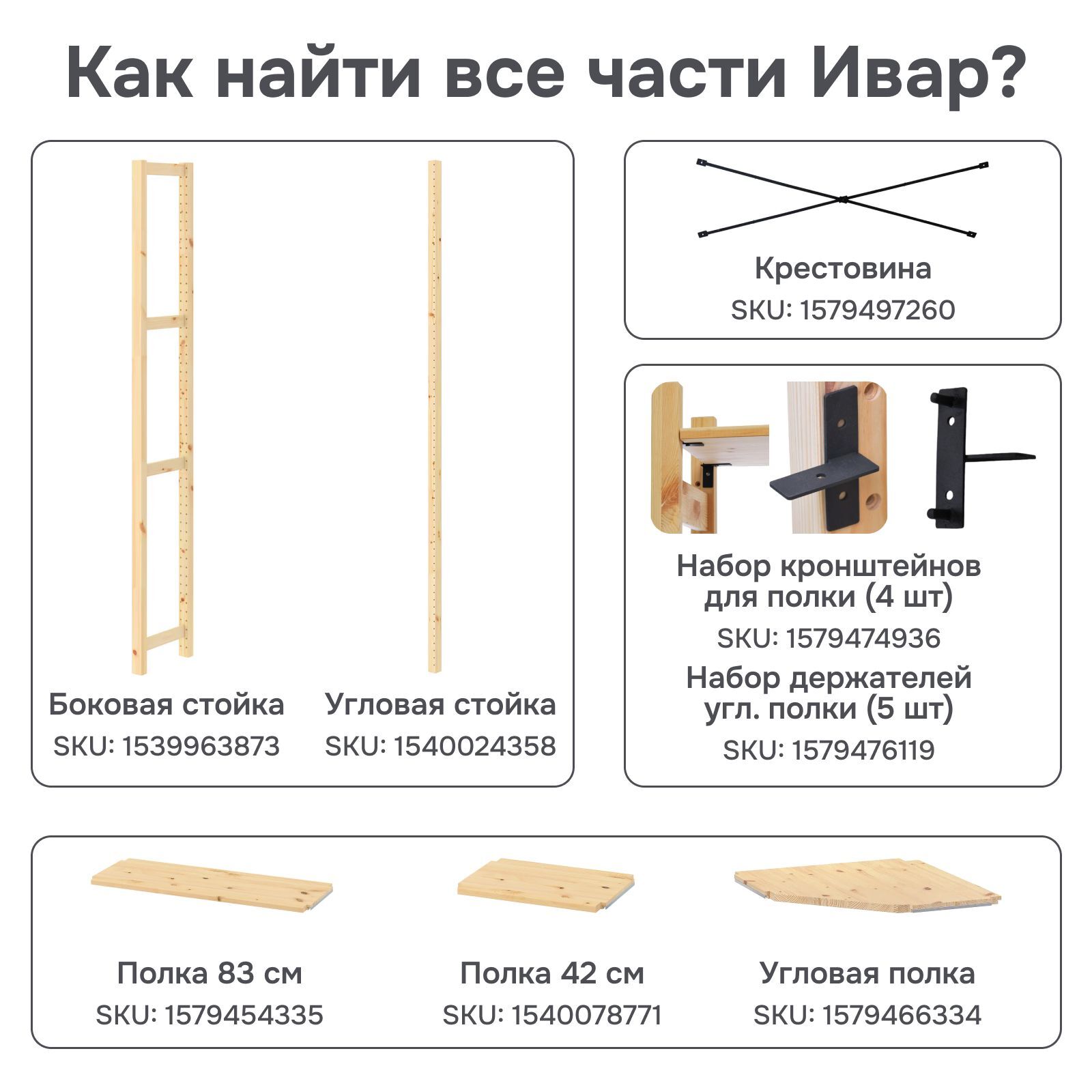 Как найти все части Ивар?

Боковая стойка
SKU: 1539963873

Угловая стойка
SKU: 1540024358

Крестовина
SKU: 1579497260

Набор кронштейнов для полки (4 шт)
SKU: 1579474936
Набор держателей угл. полки (5 шт)
SKU: 1579476119

Полка 83 см
SKU: 1579454335

Полка 42 см
SKU: 1540078771

Угловая полка
SKU: 1579466334