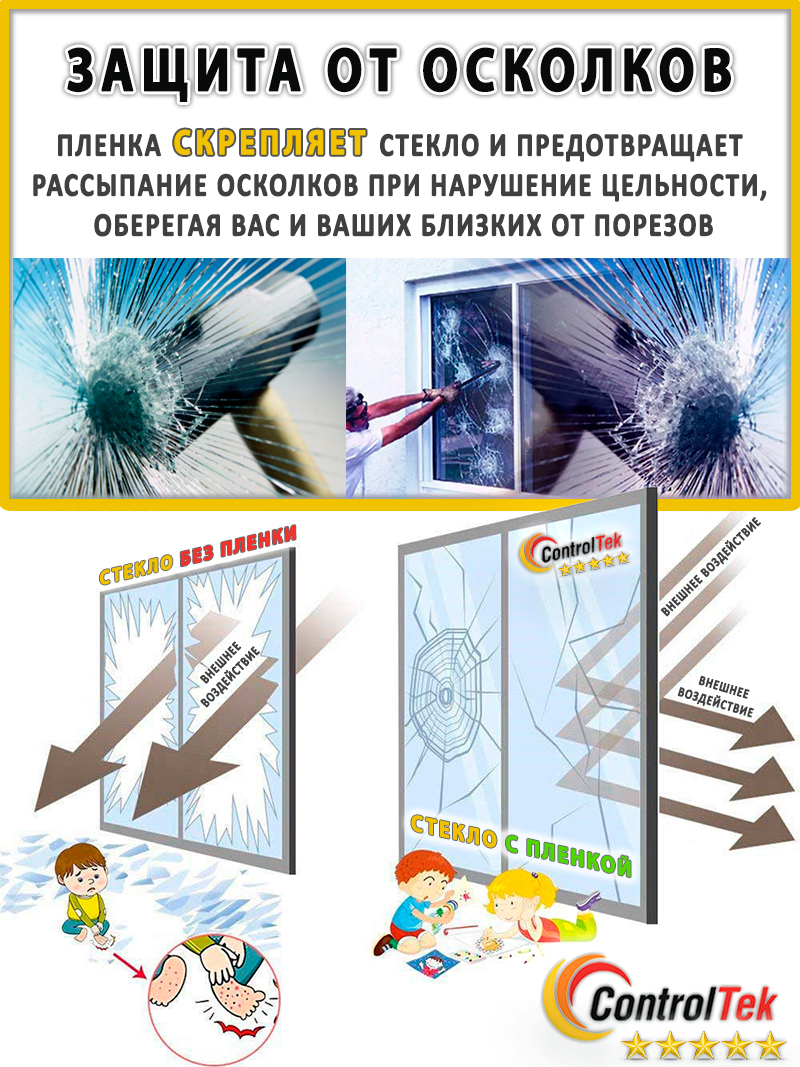 ЗАЩИТА ОТ ОСКОЛКОВ

ПЛЕНКА СКРЕПЛЯЕТ СТЕКЛО И ПРЕДОТВРАЩАЕТ РАССЫПАНИЕ ОСКОЛКОВ ПРИ НАРУШЕНИЕ ЦЕЛЬНОСТИ, ОБЕРЕГАЯ ВАС И ВАШИХ БЛИЗКИХ ОТ ПОРЕЗОВ

СТЕКЛО БЕЗ ПЛЕНКИ

ВНЕШНЕЕ ВОЗДЕЙСТВИЕ

ControlTek

ВНЕШНЕЕ ВОЗДЕЙСТВИЕ

ВНЕШНЕЕ ВОЗДЕЙСТВИЕ

СТЕКЛО С ПЛЕНКОЙ

ControlTek