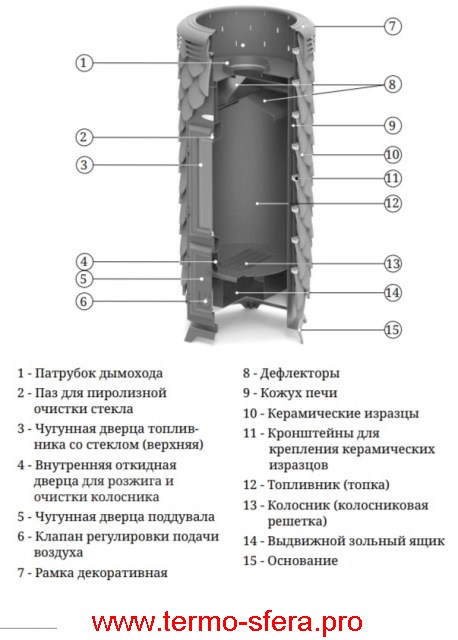 1
2
3
4
5
6
7
8
9
10
11
12
13
14
15

1 - Патрубок дымохода
2 - Паз для пиролизной очистки стекла
3 - Чугунная дверца топливника со стеклом (верхняя)
4 - Внутренняя откидная дверца для розжига и очистки колосника
5 - Чугунная дверца поддувала
6 - Клапан регулировки подачи воздуха
7 - Рамка декоративная

8 - Дефлекторы
9 - Кожух печи
10 - Керамические изразцы
11 - Кронштейны для крепления керамических изразцов
12 - Топливник (топка)
13 - Колосник (колосниковая решетка)
14 - Выдвижной зольный ящик
15 - Основание

www.termo-sfera.pro