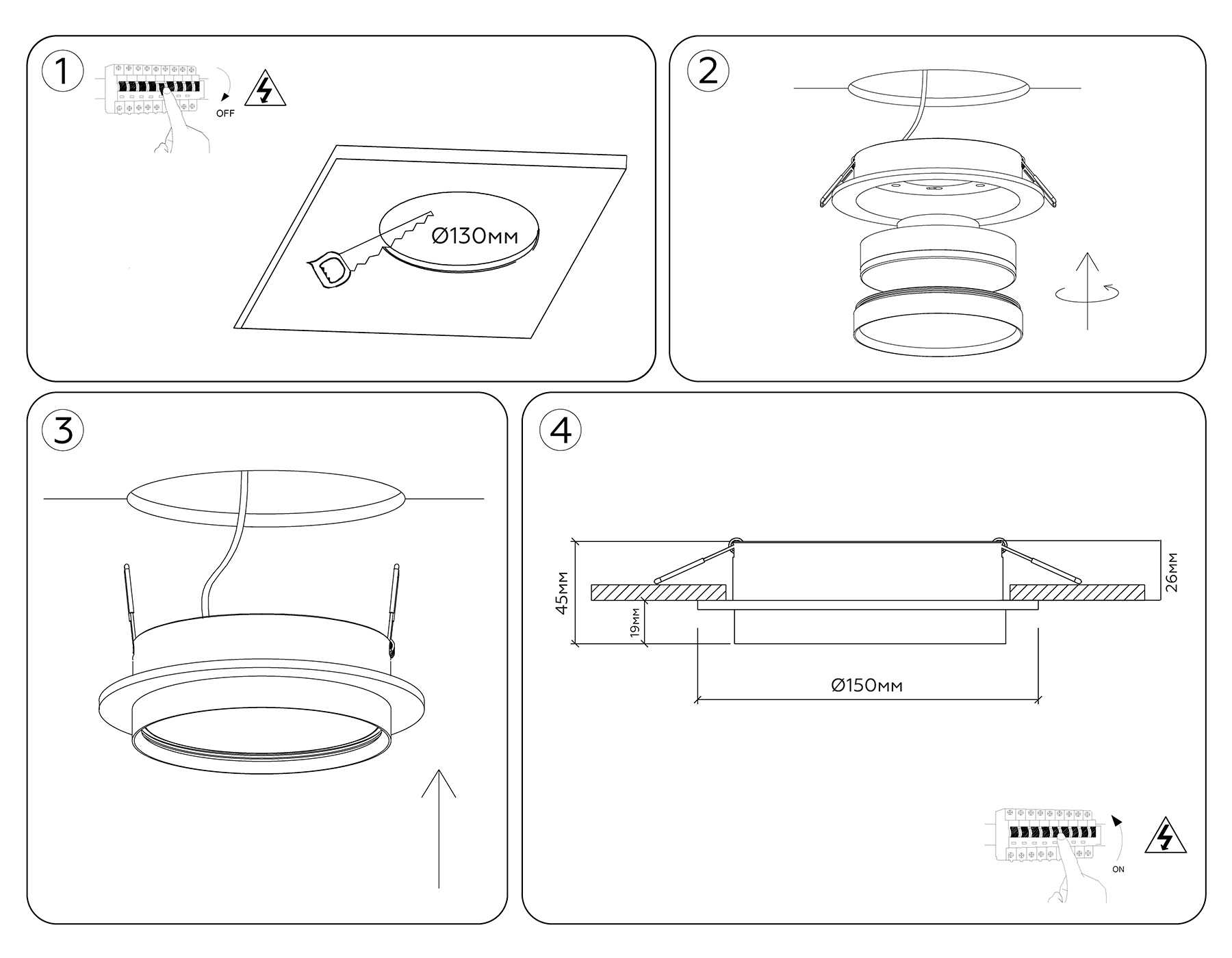 1

OFF

Ø130мм

2

3

4

45мм

19мм

26мм

Ø150мм

ON